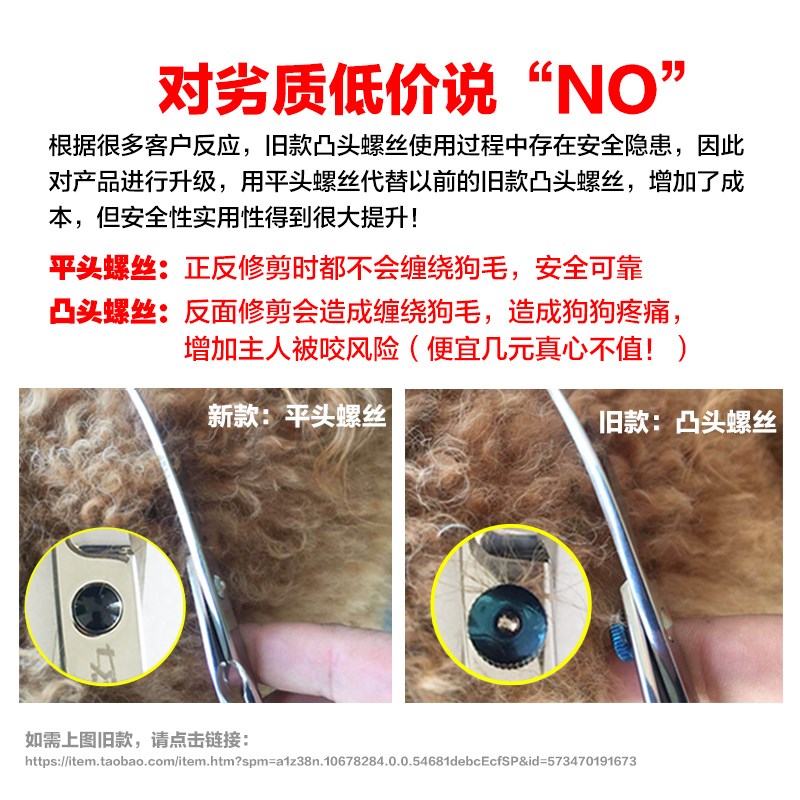 对劣质低价说“NO”

根据很多客户反应，旧款凸头螺丝使用过程中存在安全隐患，因此对产品进行升级，用平头螺丝代替以前的旧款凸头螺丝，增加了成本，但安全性实用性得到很大提升！

平头螺丝：正反修剪时都不会缠绕狗毛，安全可靠

凸头螺丝：反面修剪会造成缠绕狗毛，造成狗狗疼痛，增加主人被咬风险（便宜几元真心不值！）

新款：平头螺丝

旧款：凸头螺丝

如需上图旧款，请点击链接：
https://item.taobao.com/item.htm?spm=a1z38n.10678284.0.0.54681debcEcfSP&id=573470191673