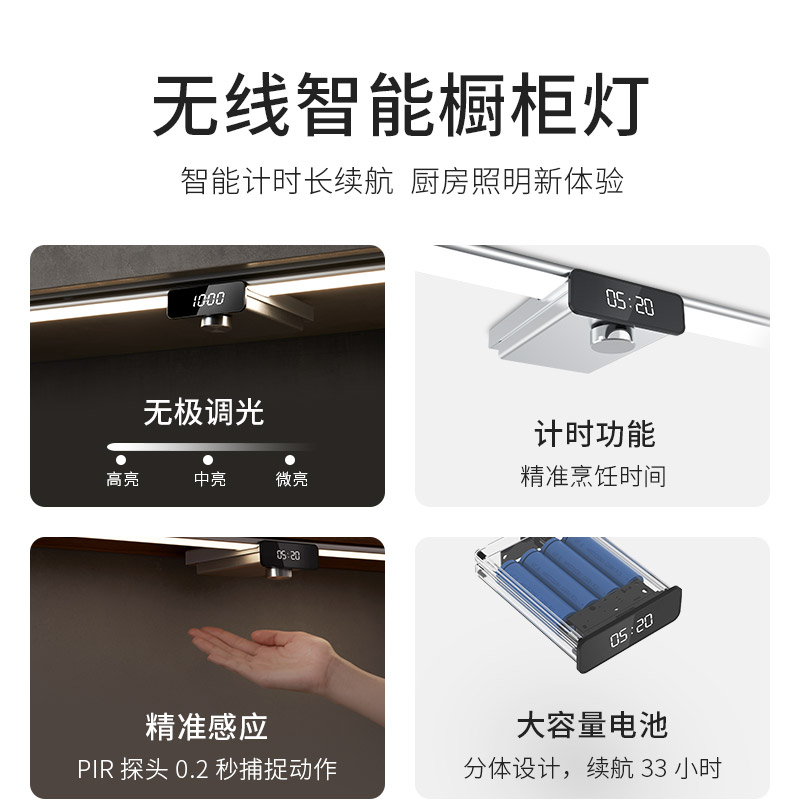 无线智能橱柜灯

智能计时长续航 厨房照明新体验

10:00

无极调光

高亮 中亮 微亮

05:20

计时功能

精准烹饪时间

05:20

精准感应

PIR 探头 0.2 秒捕捉动作

05:20

大容量电池

分体设计，续航 33 小时