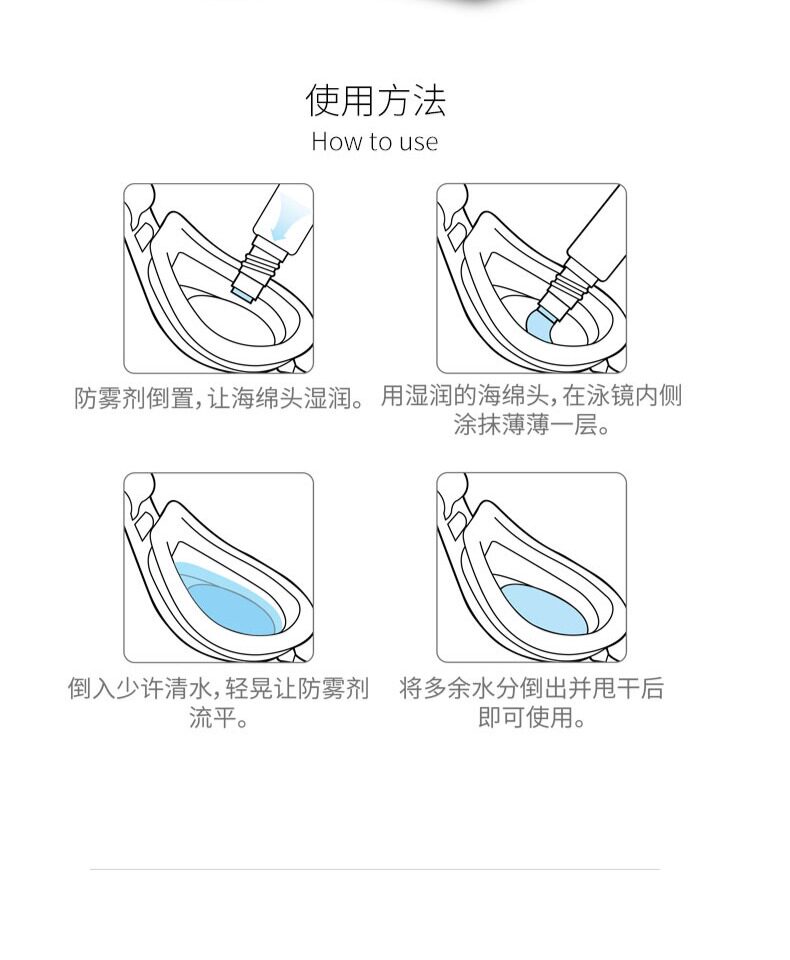 使用方法
How to use

防雾剂倒置，让海绵头湿润。

用湿润的海绵头，在泳镜内侧涂抹薄薄一层。

倒入少许清水，轻晃让防雾剂流平。

将多余水分倒出并甩干后即可使用。