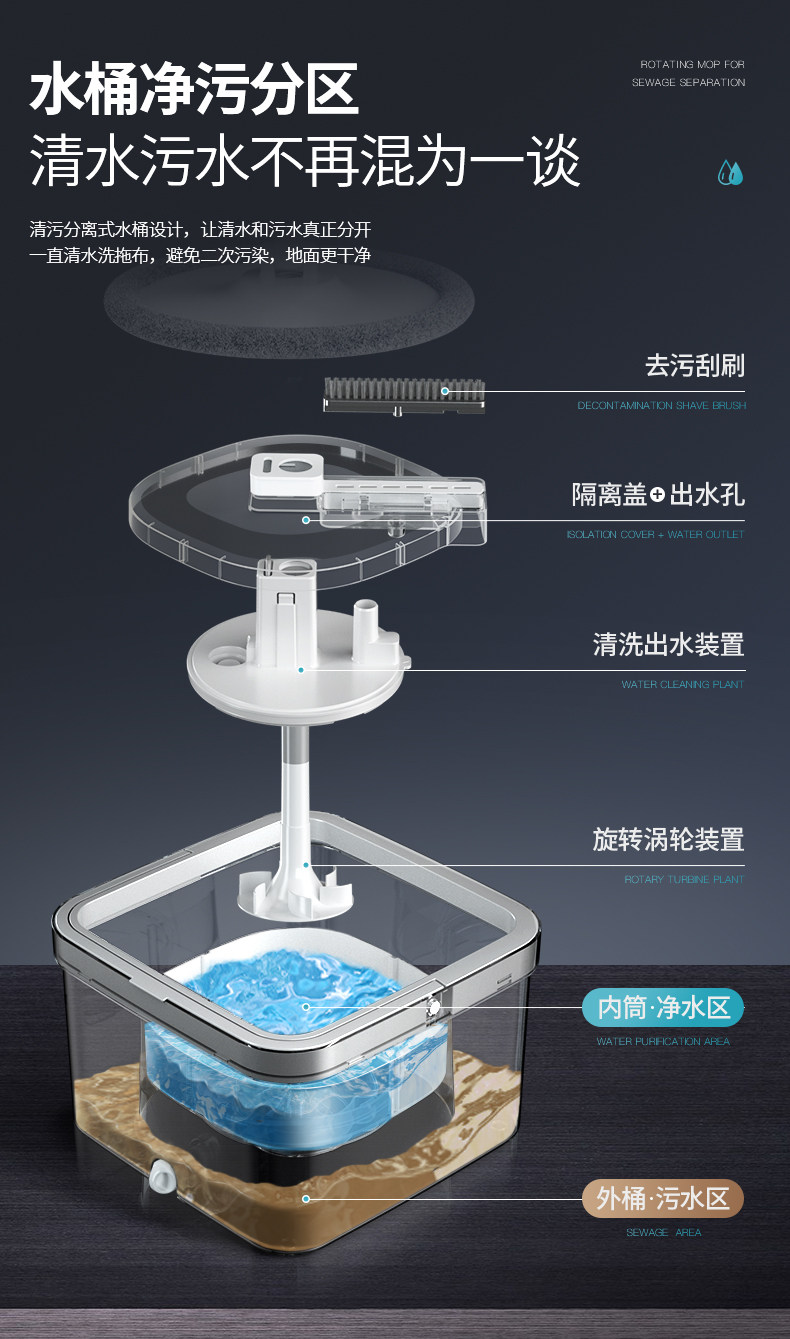 水桶净污分区
清水污水不再混为一谈

ROTATING MOP FOR SEWAGE SEPARATION

清污分离式水桶设计，让清水和污水真正分开
一直清水洗拖布，避免二次污染，地面更干净

去污刮刷
DECONTAMINATION SHAVE BRUSH

隔离盖+出水孔
ISOLATION COVER + WATER OUTLET

清洗出水装置
WATER CLEANING PLANT

旋转涡轮装置
ROTARY TURBINE PLANT

内筒·净水区
WATER PURIFICATION AREA

外桶·污水区
SEWAGE AREA