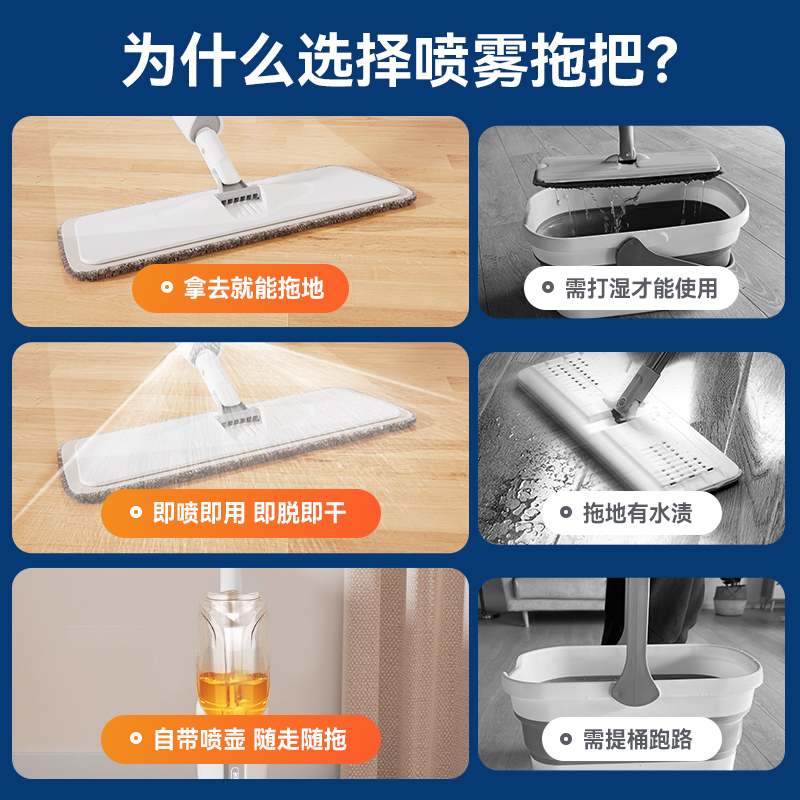 为什么选择喷雾拖把?

拿去就能拖地

需打湿才能使用

即喷即用 即脱即干

拖地有水渍

自带喷壶 随走随拖

需提桶跑路