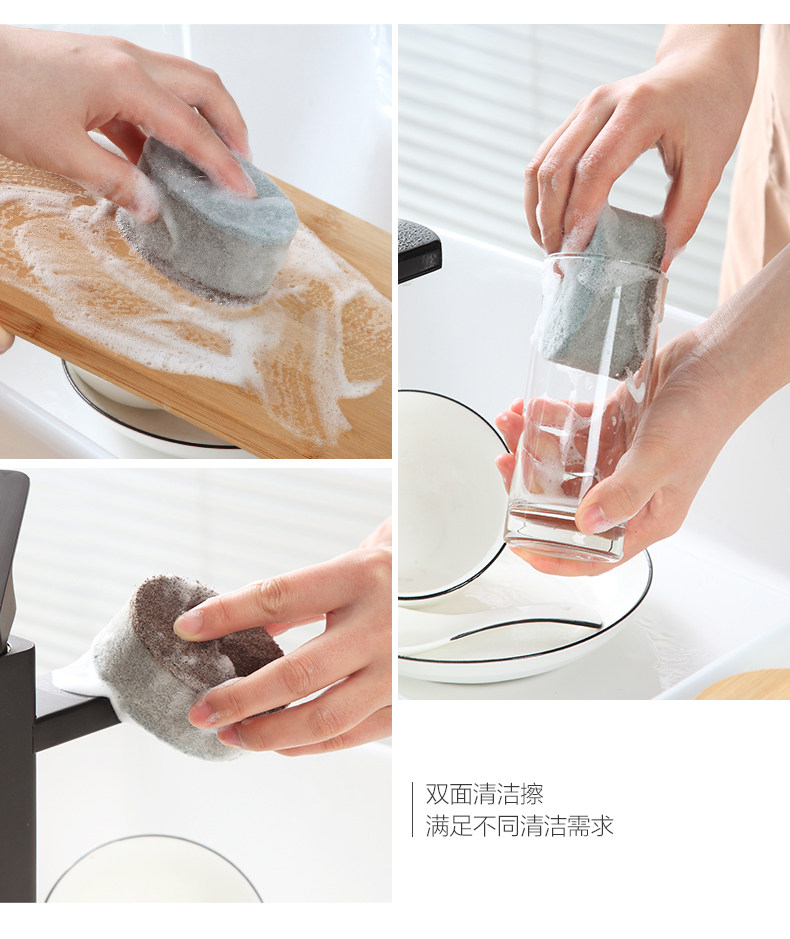 双面清洁擦
满足不同清洁需求