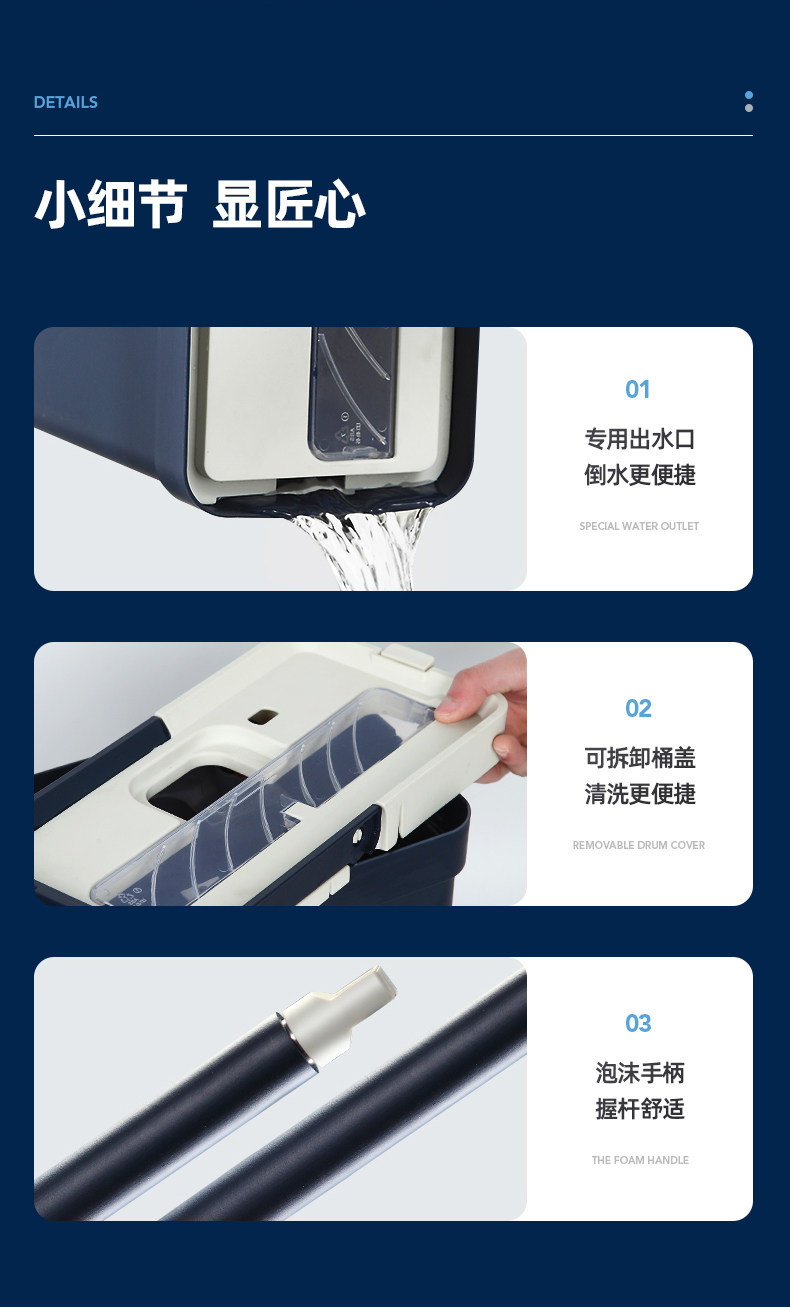 DETAILS

小细节 显匠心

01

专用出水口
倒水更便捷

SPECIAL WATER OUTLET

02

可拆卸桶盖
清洗更便捷

REMOVABLE DRUM COVER

03

泡沫手柄
握杆舒适

THE FOAM HANDLE