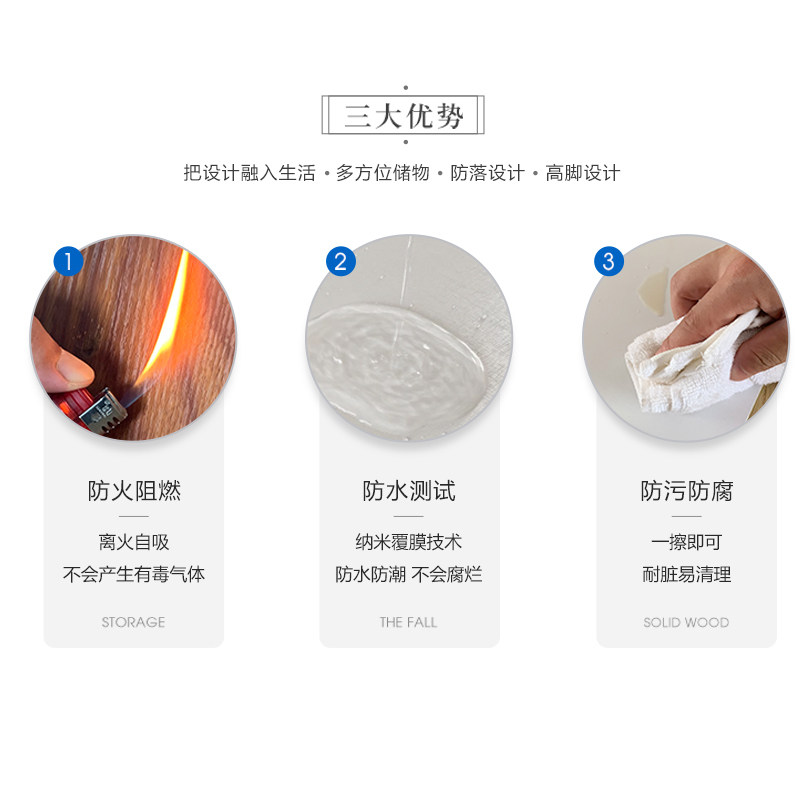 三大优势

把设计融入生活 · 多方位储物 · 防落设计 · 高脚设计

1

防火阻燃

离火自吸
不会产生有毒气体

STORAGE

2

防水测试

纳米覆膜技术
防水防潮 不会腐烂

THE FALL

3

防污防腐

一擦即可
耐脏易清理

SOLID WOOD