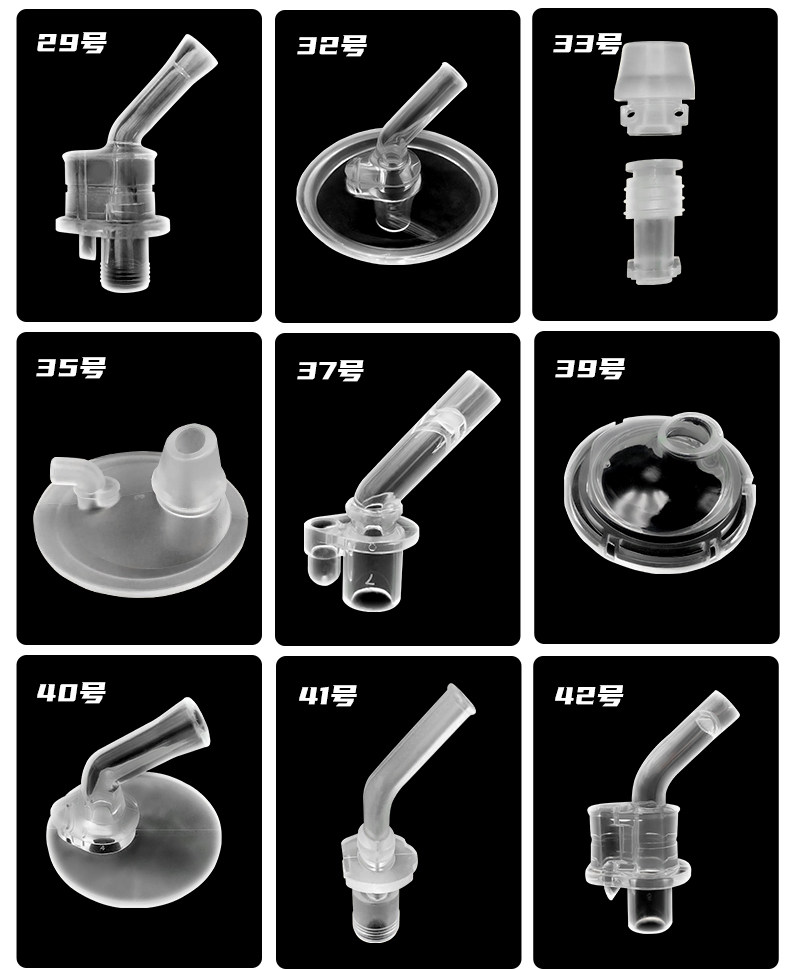 29号

32号

33号

35号

37号

39号

40号

41号

42号