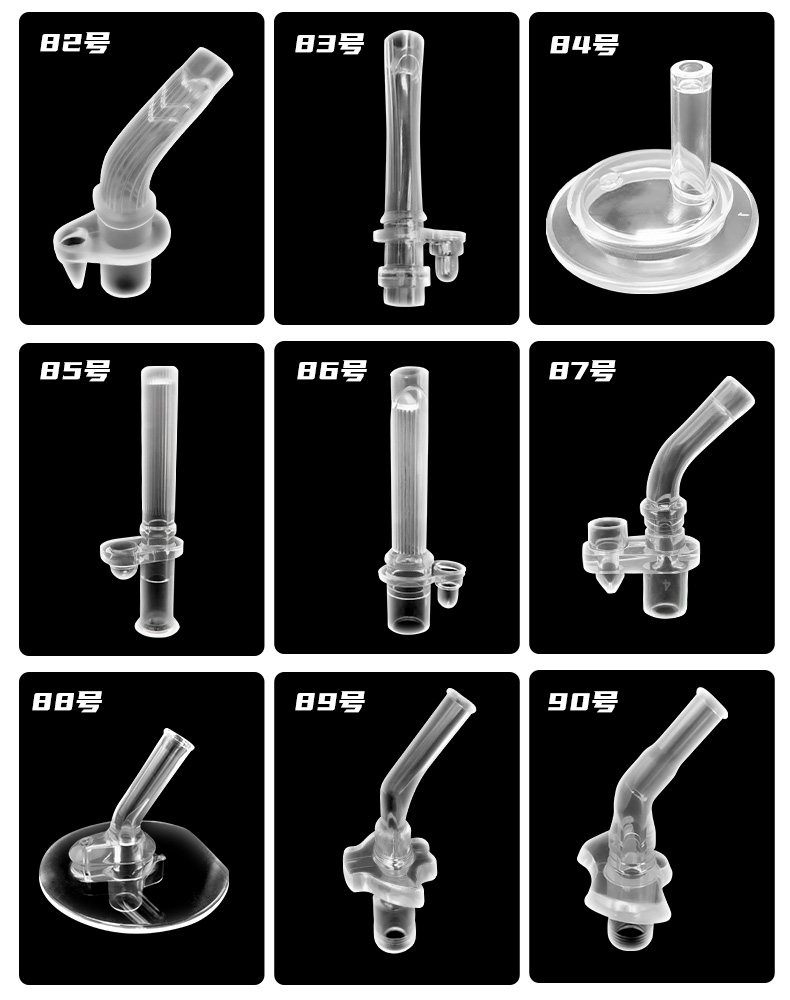 82号

83号

84号

85号

86号

87号

88号

89号

90号