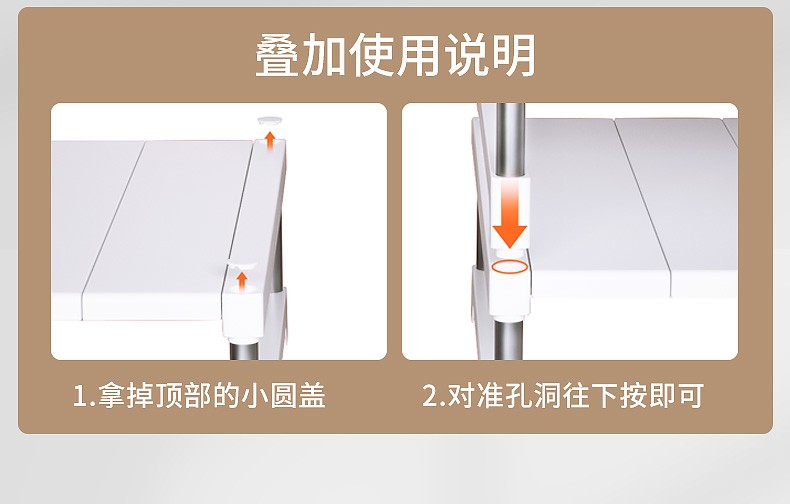 叠加使用说明

1.拿掉顶部的小圆盖

2.对准孔洞往下按即可