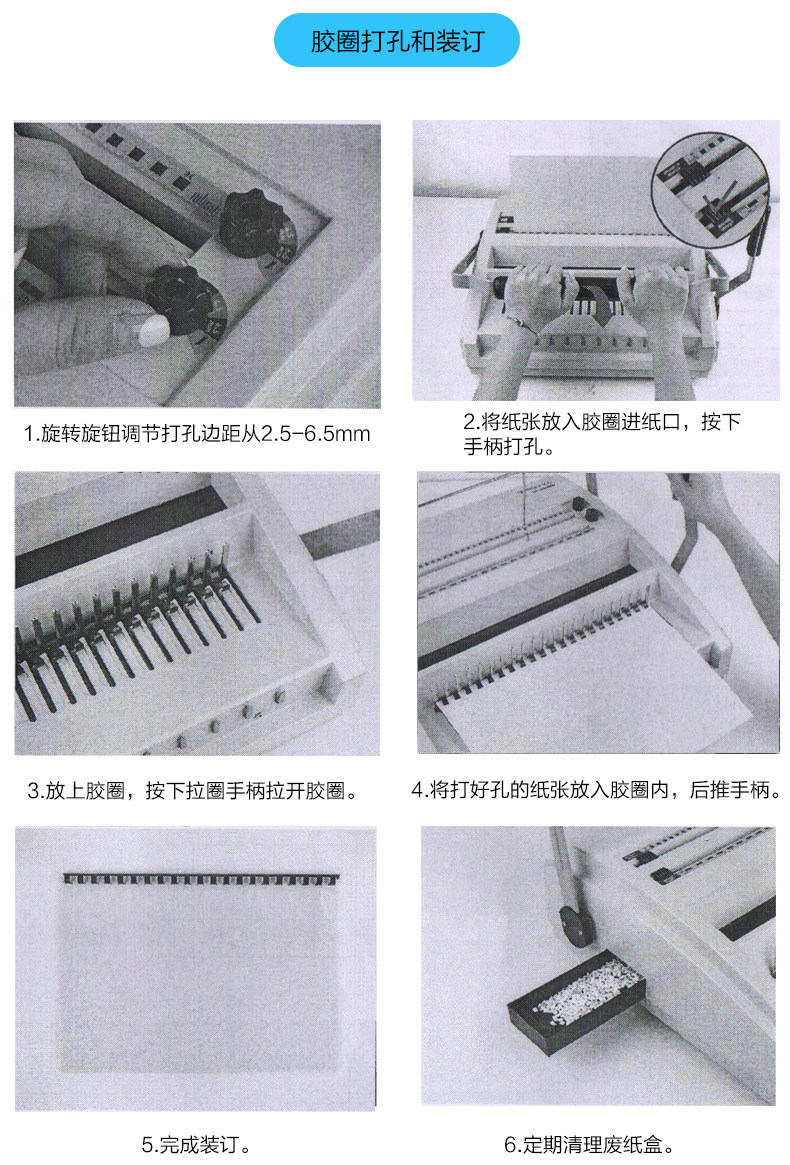 胶圈打孔和装订

1.旋转旋钮调节打孔边距从2.5-6.5mm

2.将纸张放入胶圈进纸口，按下手柄打孔。

3.放上胶圈，按下拉圈手柄拉开胶圈。

4.将打好孔的纸张放入胶圈内，后推手柄。

5.完成装订。

6.定期清理废纸盒。