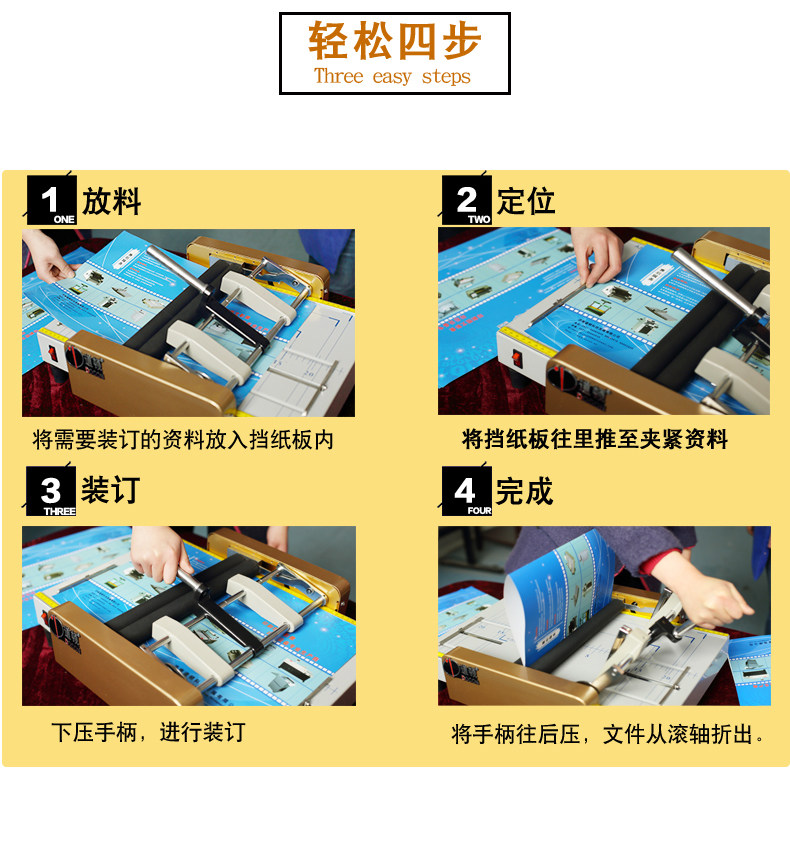 轻松四步
Three easy steps

1 ONE 放料

将需要装订的资料放入挡纸板内

2 TWO 定位

将挡纸板往里推至夹紧资料

3 THREE 装订

下压手柄，进行装订

4 FOUR 完成

将手柄往后压，文件从滚轴折出。