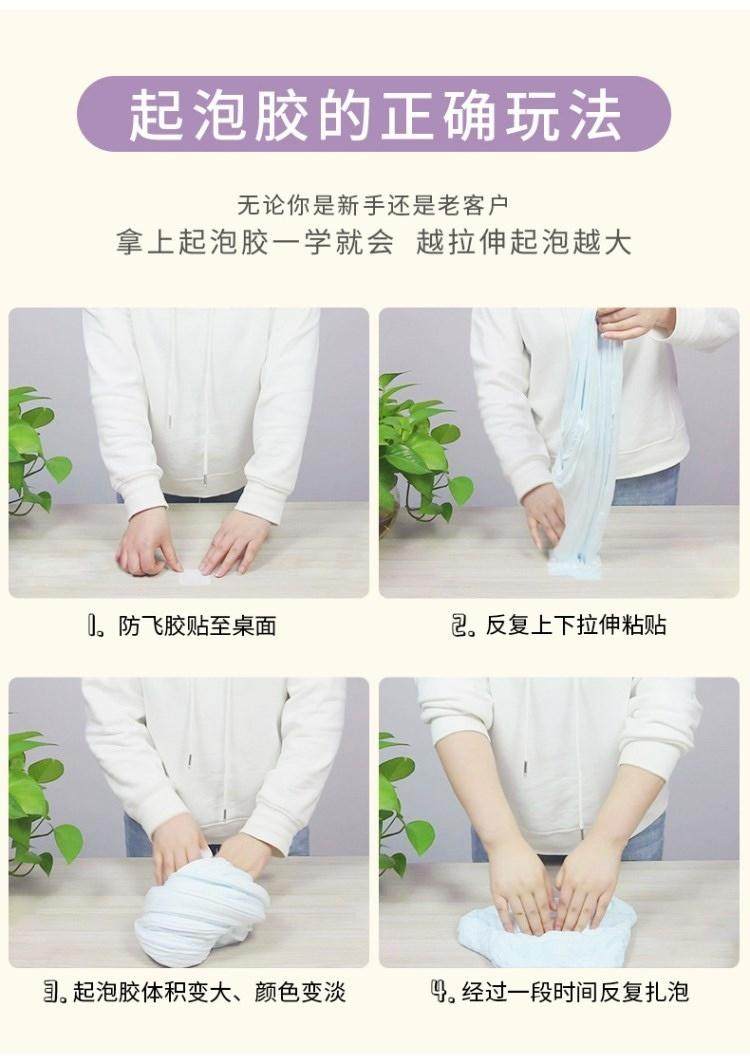 起泡胶的正确玩法

无论你是新手还是老客户
拿上起泡胶一学就会 越拉伸起泡越大

1. 防飞胶贴至桌面

2. 反复上下拉伸粘贴

3. 起泡胶体积变大、颜色变淡

4. 经过一段时间反复扎泡