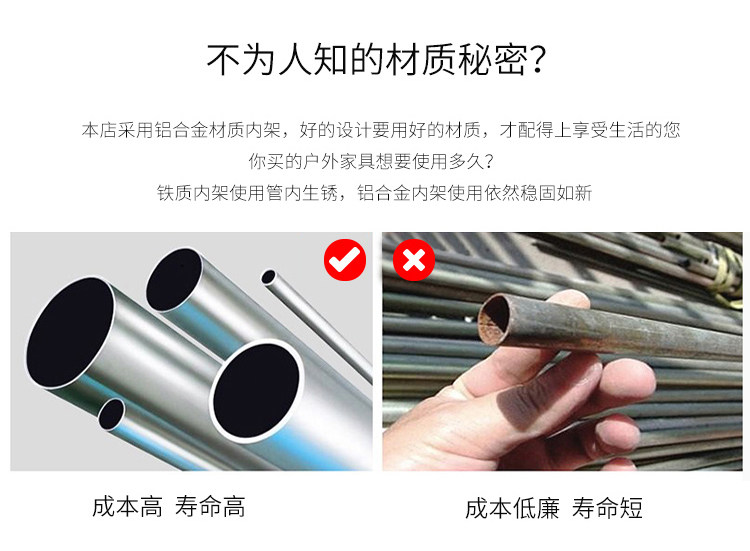 不为人知的材质秘密?

本店采用铝合金材质内架，好的设计要用好的材质，才配得上享受生活的您
你买的户外家具想要使用多久?
铁质内架使用管内生锈，铝合金内架使用依然稳固如新

成本高 寿命高

成本低廉 寿命短