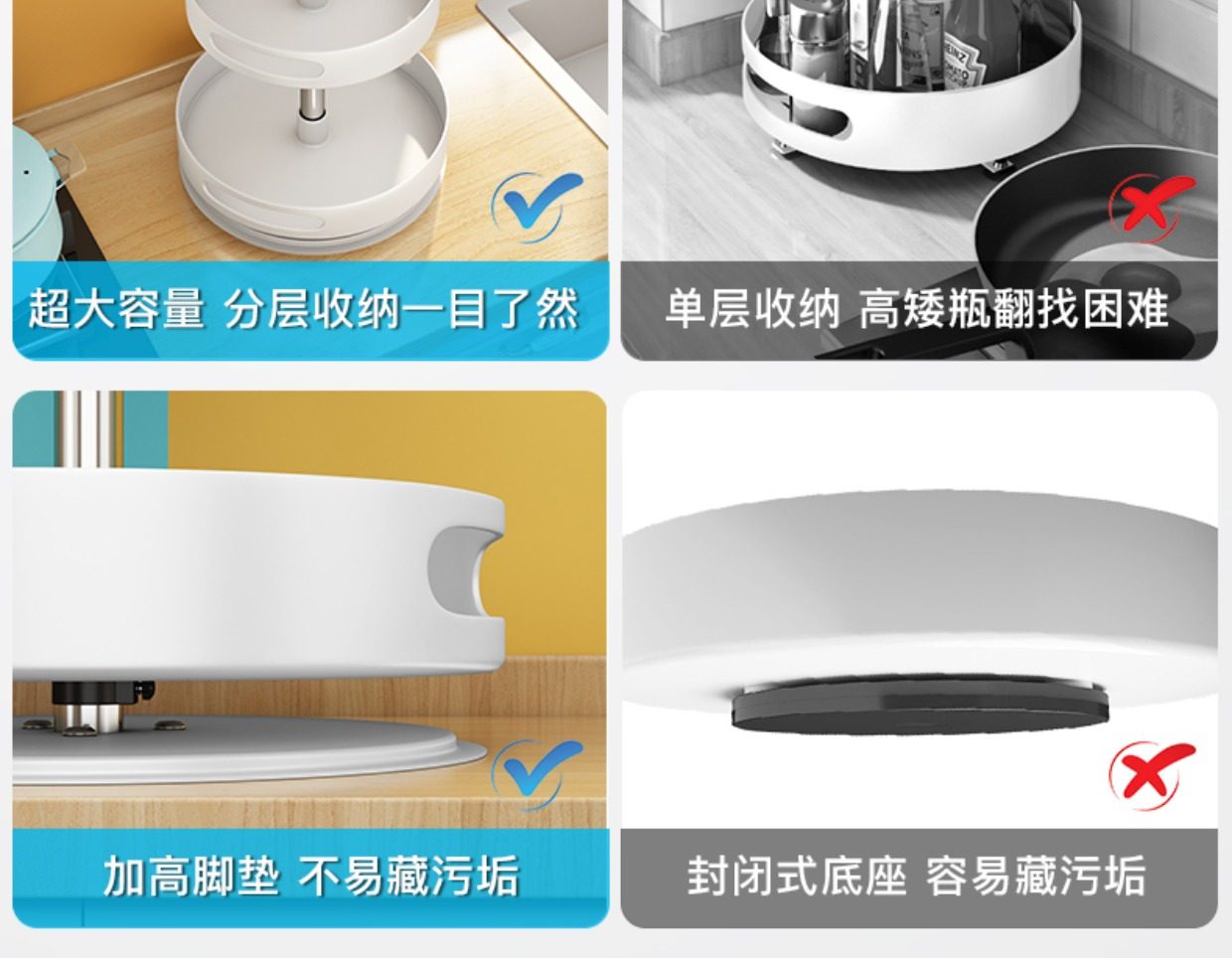 超大容量 分层收纳一目了然

单层收纳 高矮瓶翻找困难

加高脚垫 不易藏污垢

封闭式底座 容易藏污垢