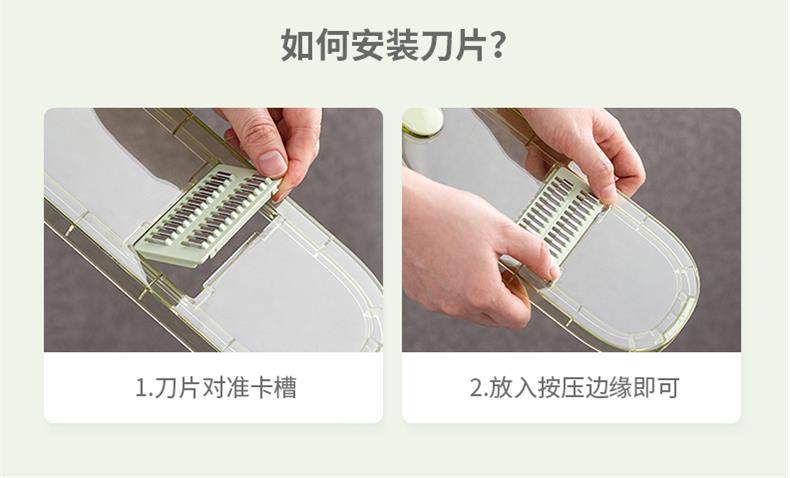 如何安装刀片？

1.刀片对准卡槽

2.放入按压边缘即可