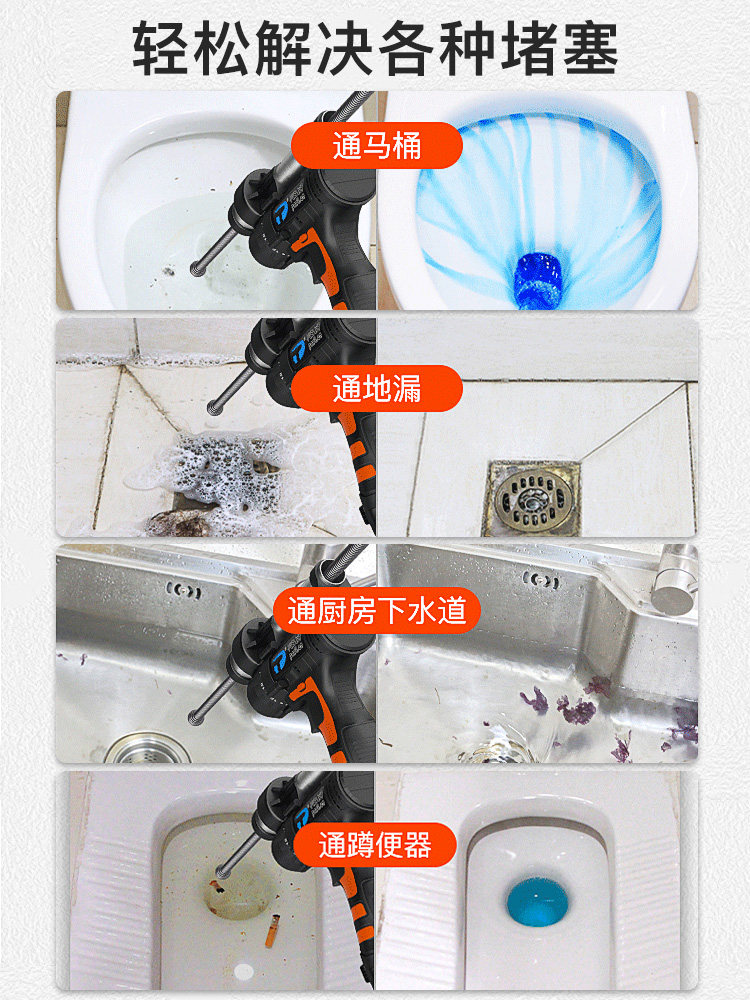 轻松解决各种堵塞

通马桶

通地漏

通厨房下水道

通蹲便器