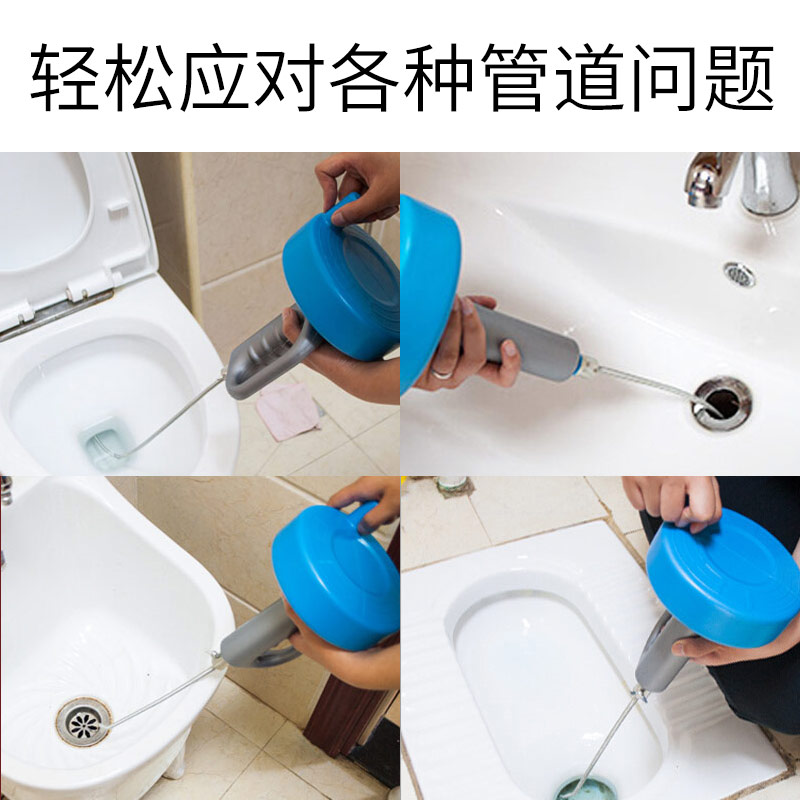 轻松应对各种管道问题