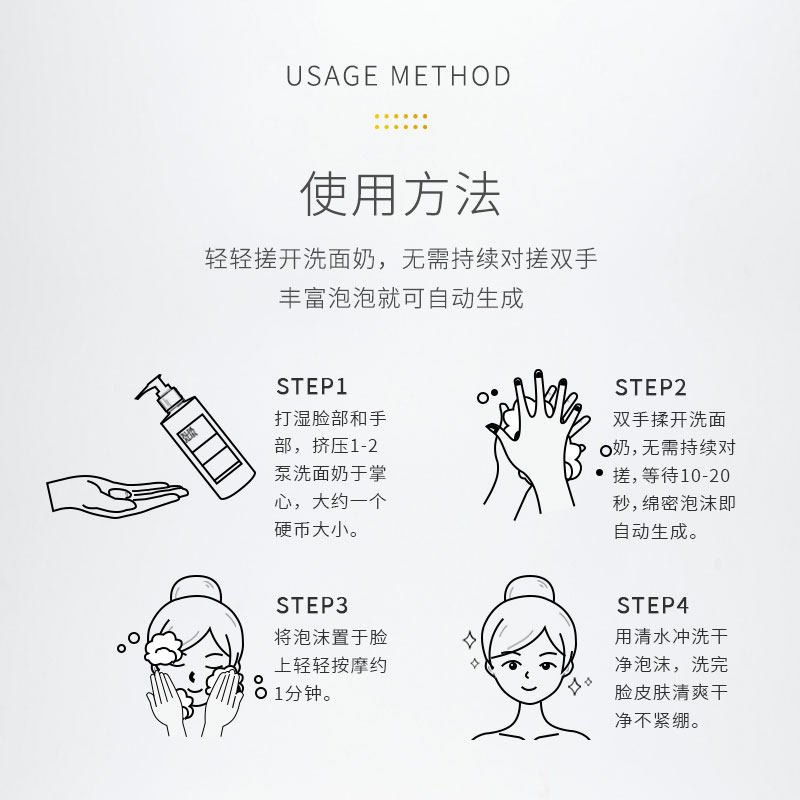 USAGE METHOD

使用方法

轻轻搓开洗面奶，无需持续对搓双手
丰富泡泡就可自动生成

STEP1
打湿脸部和手部，挤压1-2泵洗面奶于掌心，大约一个硬币大小。

STEP2
双手揉开洗面奶，无需持续对搓，等待10-20秒，绵密泡沫即自动生成。

STEP3
将泡沫置于脸上轻轻按摩约1分钟。

STEP4
用清水冲洗干净泡沫，洗完脸皮肤清爽干净不紧绷。