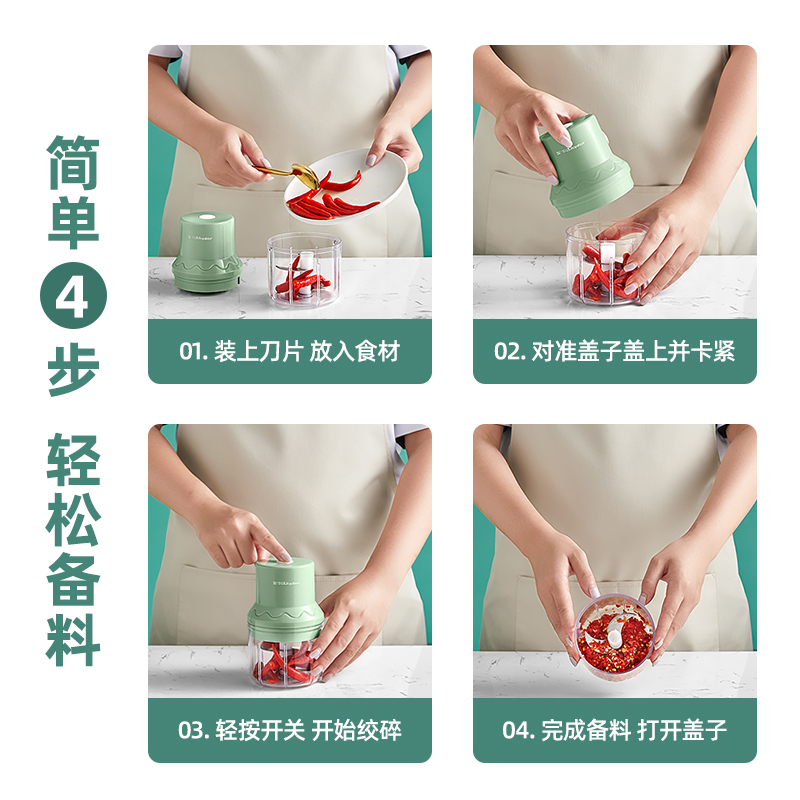 简单4步

轻松备料

01. 装上刀片 放入食材

02. 对准盖子盖上并卡紧

03. 轻按开关 开始绞碎

04. 完成备料 打开盖子