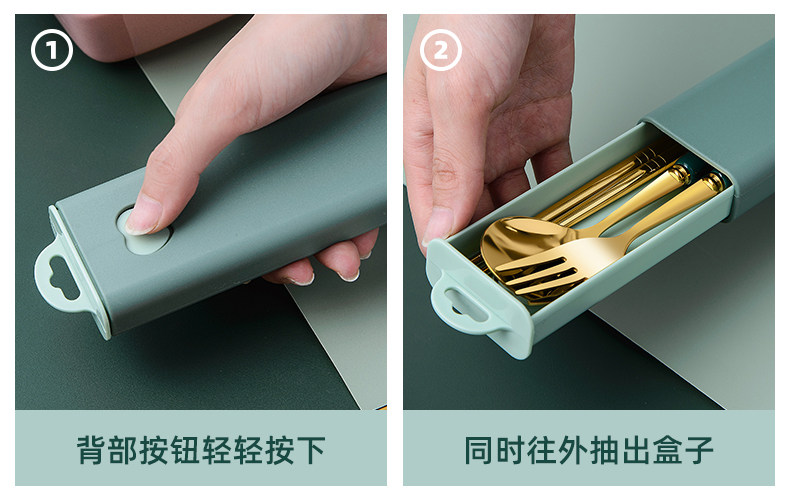 ①

背部按钮轻轻按下

②

同时往外抽出盒子