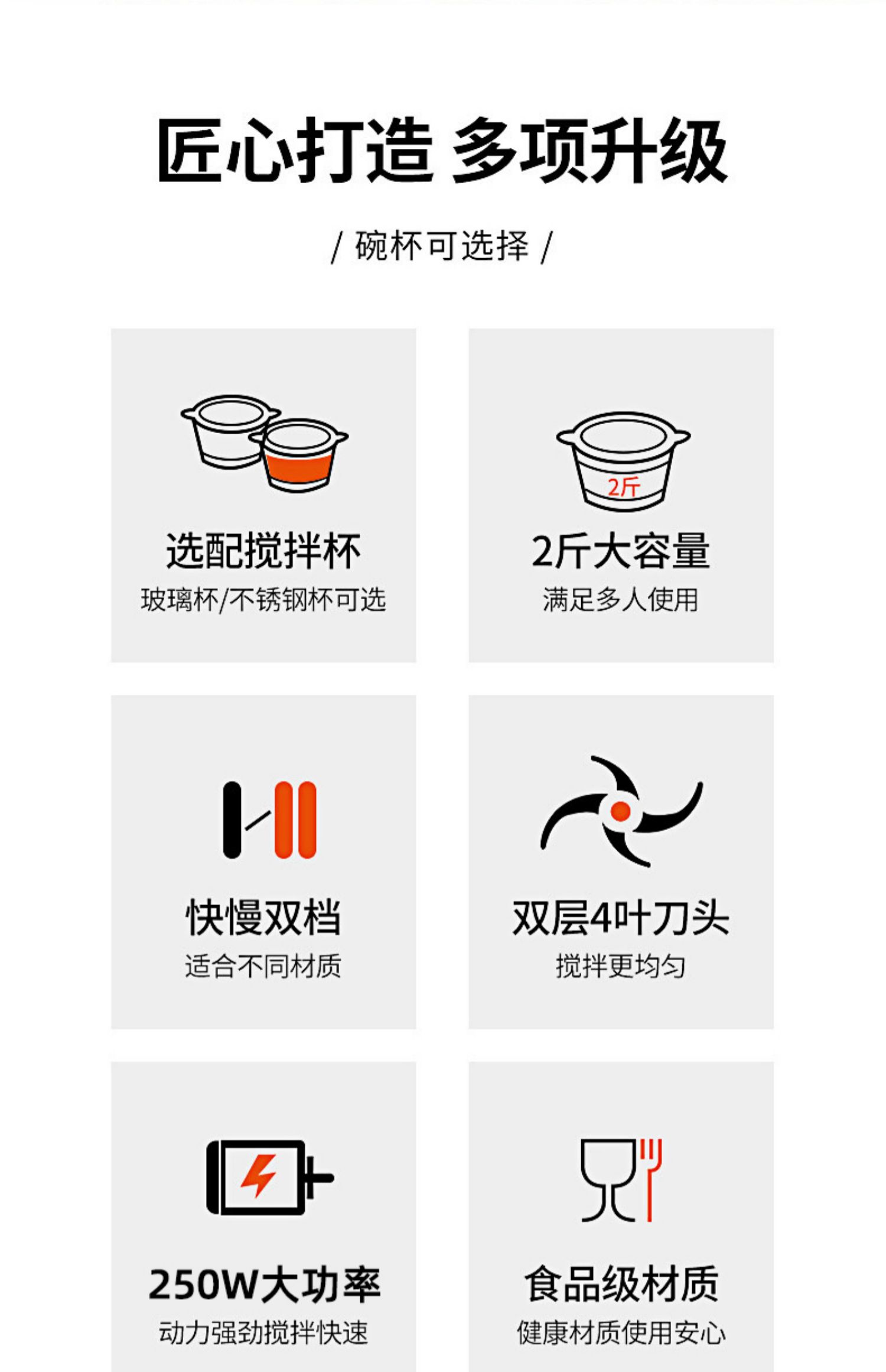 匠心打造 多项升级

/ 碗杯可选择 /

选配搅拌杯
玻璃杯/不锈钢杯可选

2斤
2斤大容量
满足多人使用

快慢双档
适合不同材质

双层4叶刀头
搅拌更均匀

250W大功率
动力强劲搅拌快速

食品级材质
健康材质使用安心