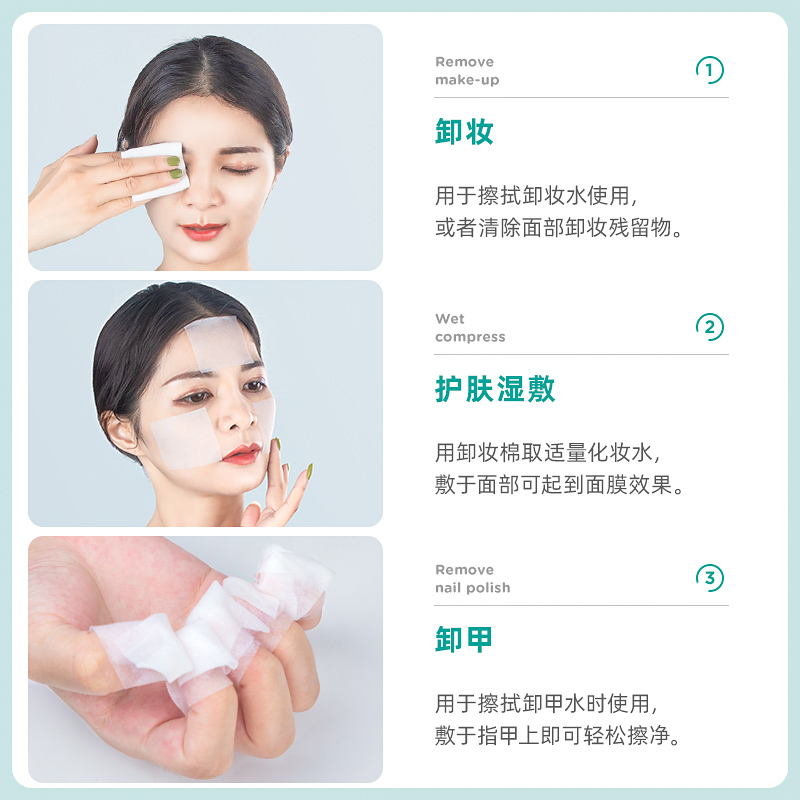 Remove make-up

1

卸妆

用于擦拭卸妆水使用，
或者清除面部卸妆残留物。

Wet compress

2

护肤湿敷

用卸妆棉取适量化妆水，
敷于面部可起到面膜效果。

Remove nail polish

3

卸甲

用于擦拭卸甲水时使用，
敷于指甲上即可轻松擦净。