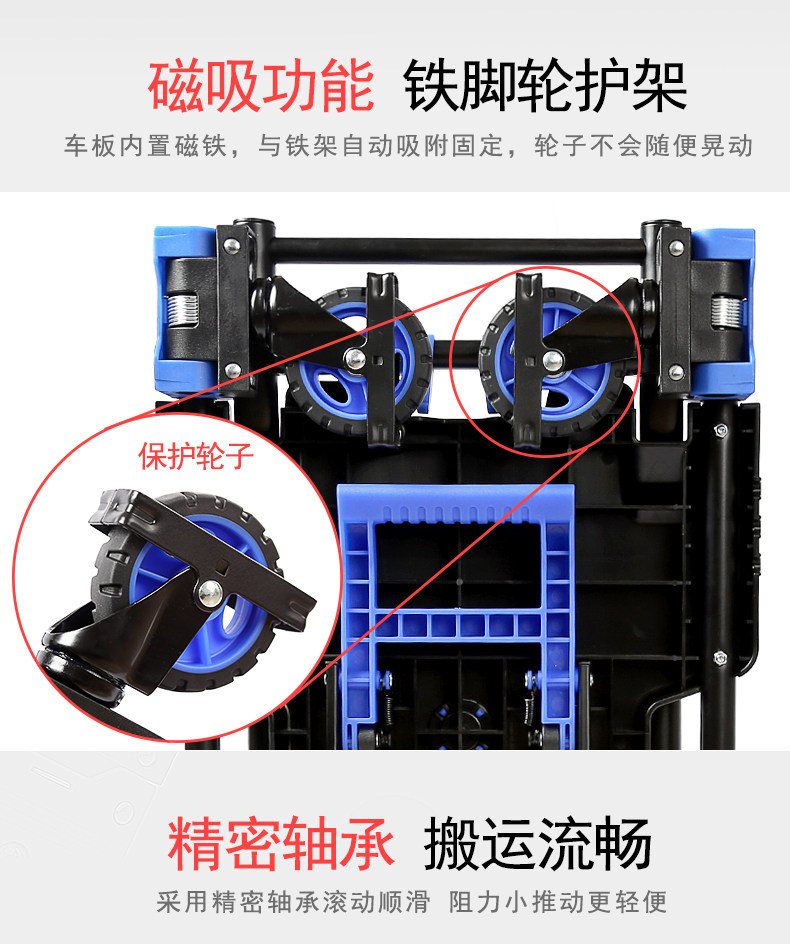 磁吸功能 铁脚轮护架

车板内置磁铁，与铁架自动吸附固定，轮子不会随便晃动

保护轮子

精密轴承 搬运流畅

采用精密轴承滚动顺滑 阻力小推动更轻便