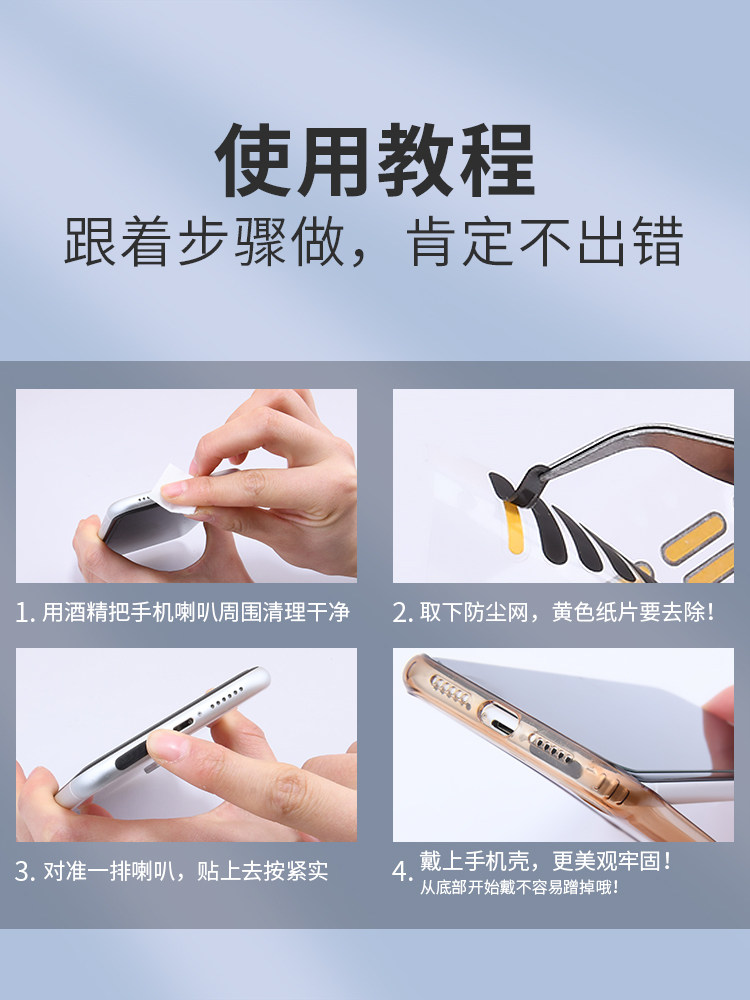 使用教程
跟着步骤做，肯定不出错

1. 用酒精把手机喇叭周围清理干净

2. 取下防尘网，黄色纸片要去除!

3. 对准一排喇叭，贴上去按紧实

4. 戴上手机壳，更美观牢固!
从底部开始戴不容易蹭掉哦!