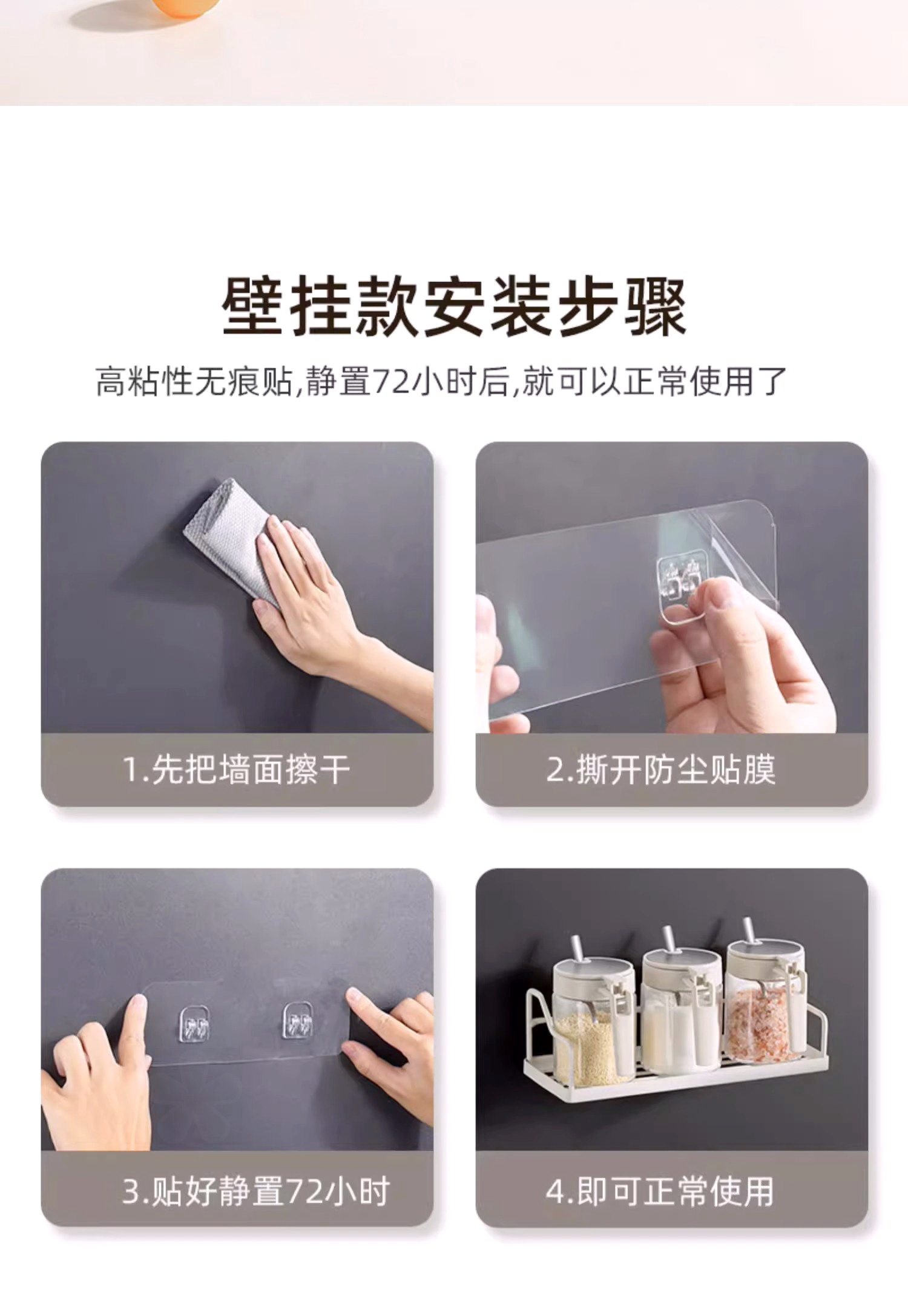 壁挂款安装步骤

高粘性无痕贴,静置72小时后,就可以正常使用了

1.先把墙面擦干

2.撕开防尘贴膜

3.贴好静置72小时

4.即可正常使用