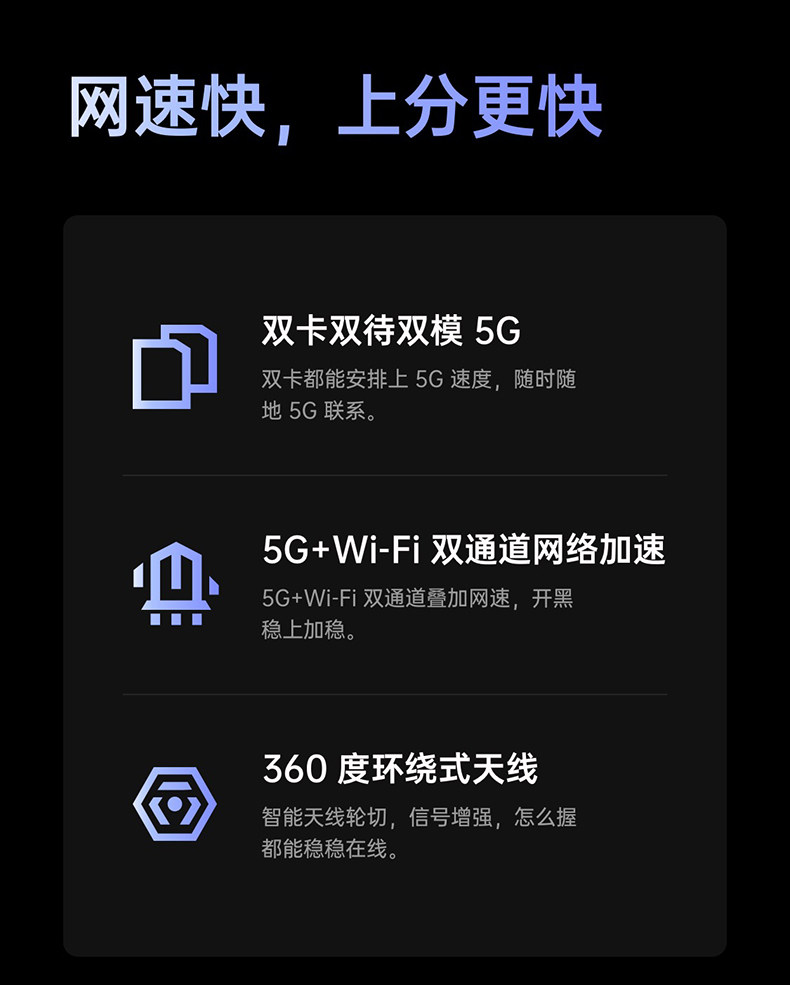 网速快，上分更快

双卡双待双模5G

双卡都能安排上5G速度，随时随地5G联系。

5G+Wi-Fi双通道网络加速

5G+Wi-Fi双通道叠加网速，开黑稳上加稳。

360度环绕式天线

智能天线轮切，信号增强，怎么握都能稳稳在线。