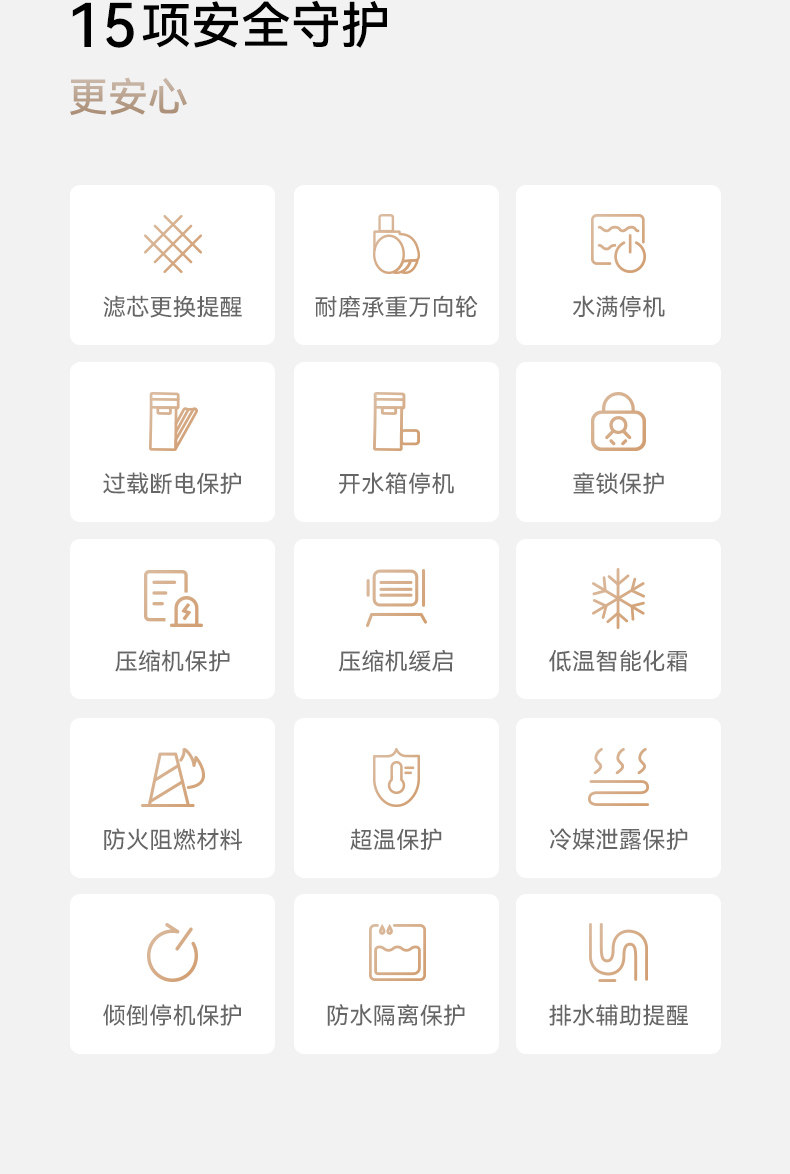 15项安全守护

更安心

滤芯更换提醒

耐磨承重万向轮

水满停机

过载断电保护

开水箱停机

童锁保护

压缩机保护

压缩机缓启

低温智能化霜

防火阻燃材料

超温保护

冷媒泄露保护

倾倒停机保护

防水隔离保护

排水辅助提醒