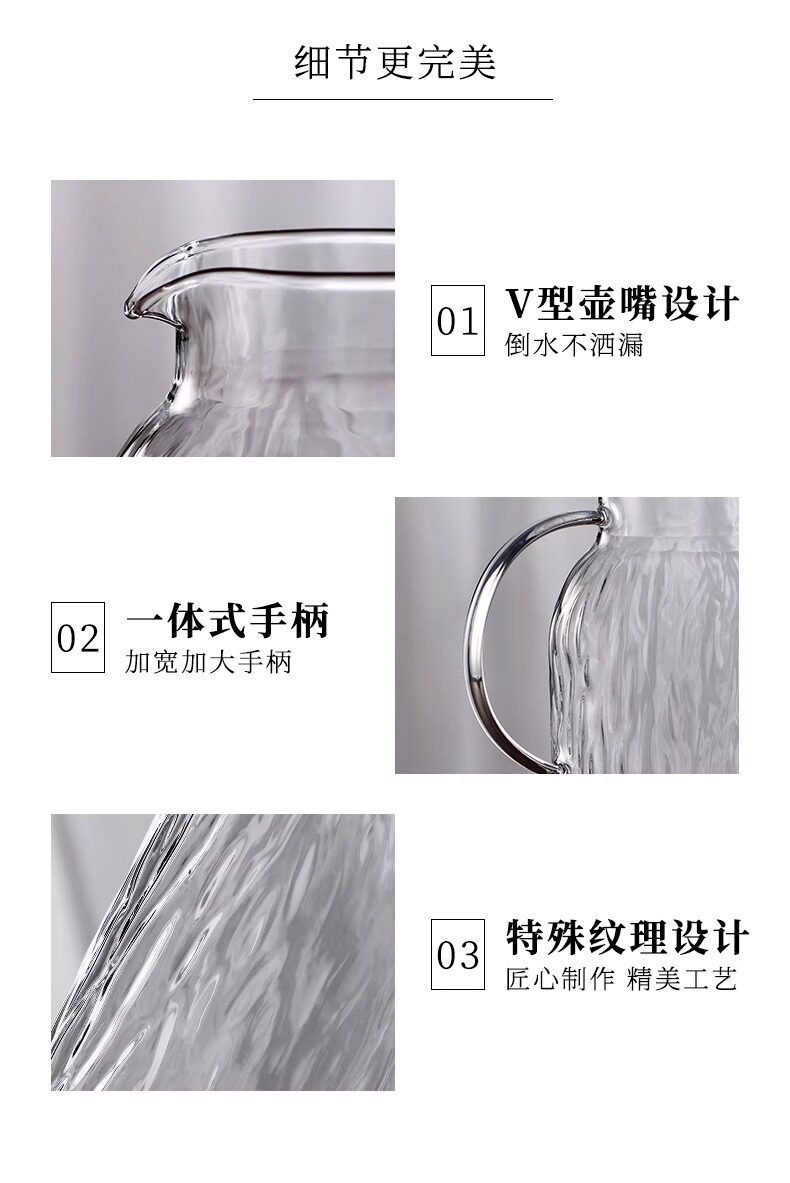 细节更完美

01 V型壶嘴设计
倒水不洒漏

02 一体式手柄
加宽加大手柄

03 特殊纹理设计
匠心制作 精美工艺