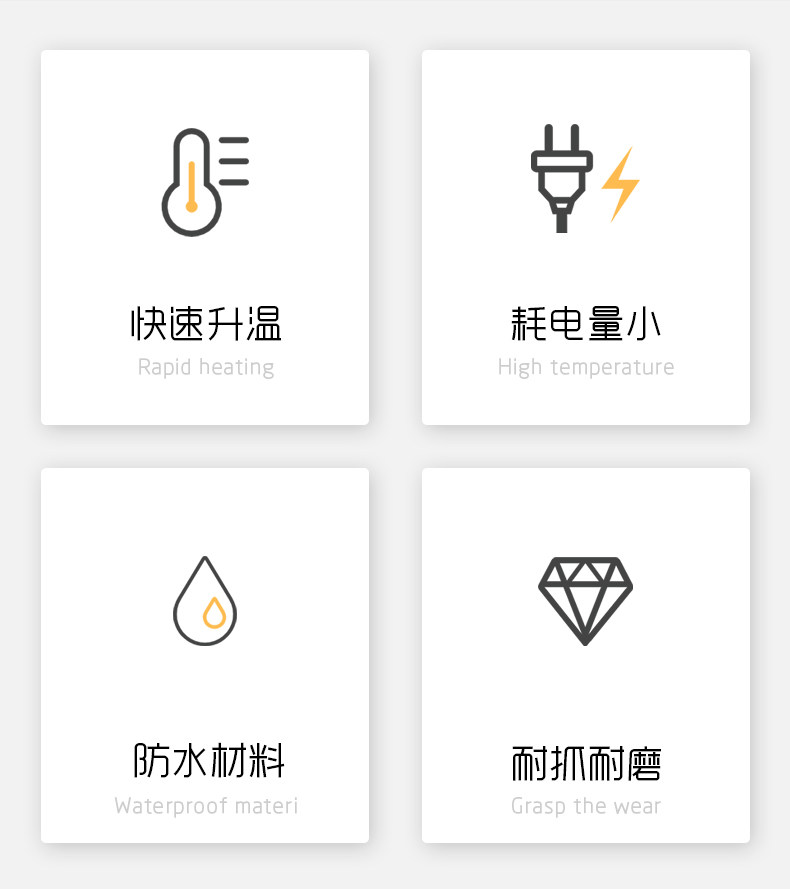 快速升温
Rapid heating

耗电量小
High temperature

防水材料
Waterproof materi

耐抓耐磨
Grasp the wear