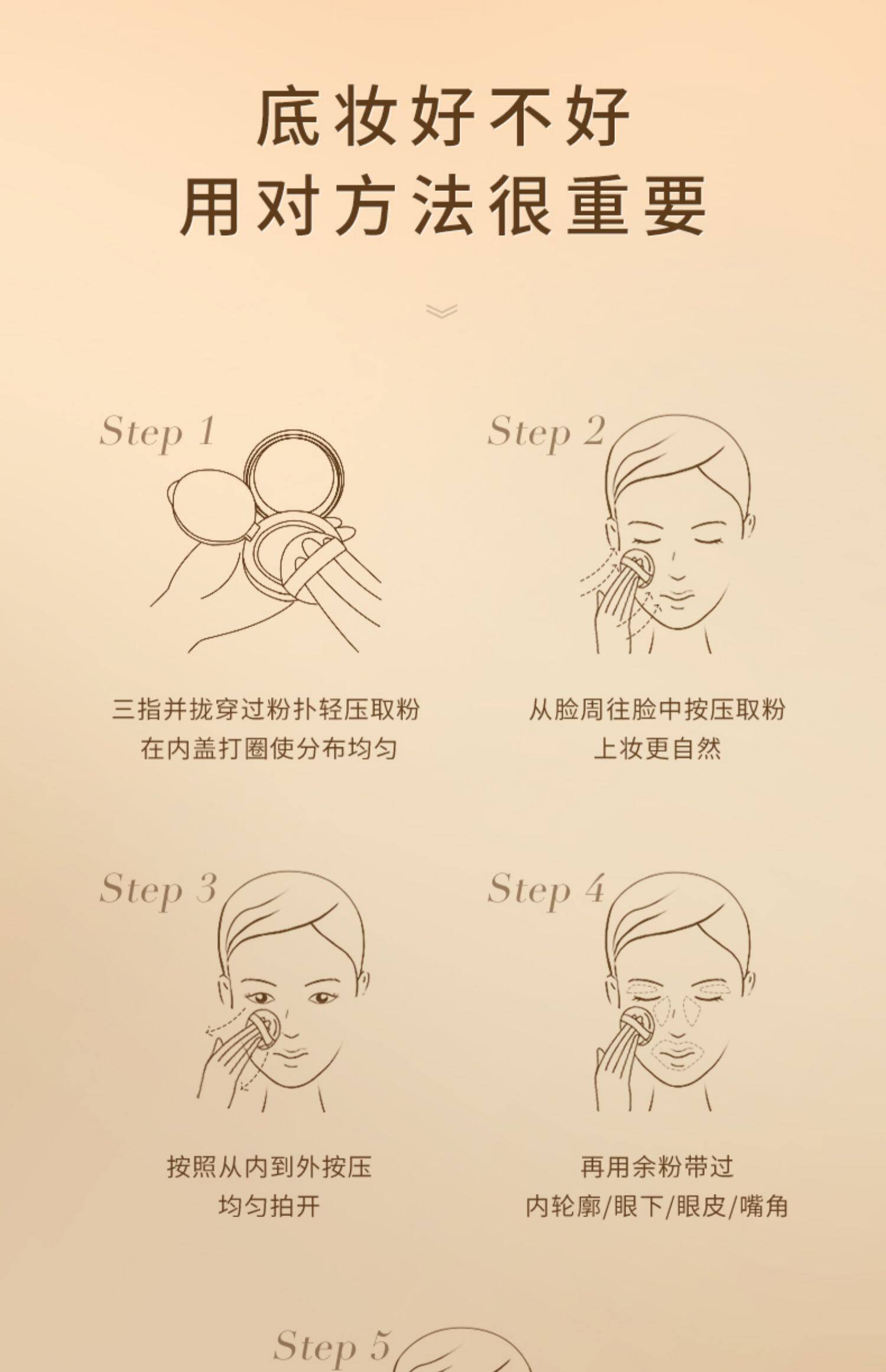 底妆好不好
用对方法很重要

Step 1

三指并拢穿过粉扑轻压取粉
在内盖打圈使分布均匀

Step 2

从脸周往脸中按压取粉
上妆更自然

Step 3

按照从内到外按压
均匀拍开

Step 4

再用余粉带过
内轮廓/眼下/眼皮/嘴角

Step 5