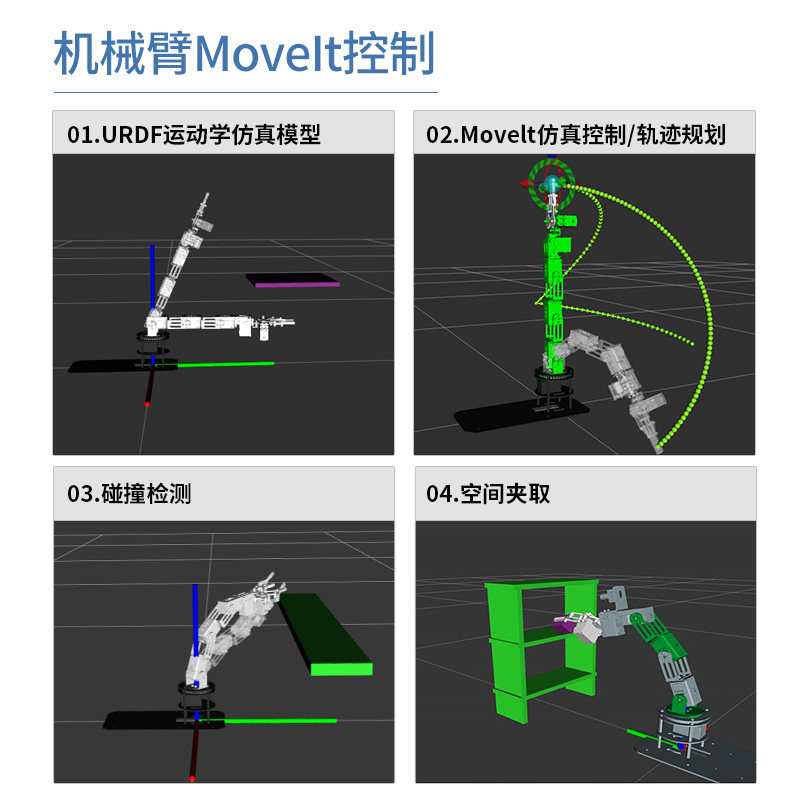 机械臂MoveIt控制

01.URDF运动学仿真模型

02.MoveIt仿真控制/轨迹规划

03.碰撞检测

04.空间夹取