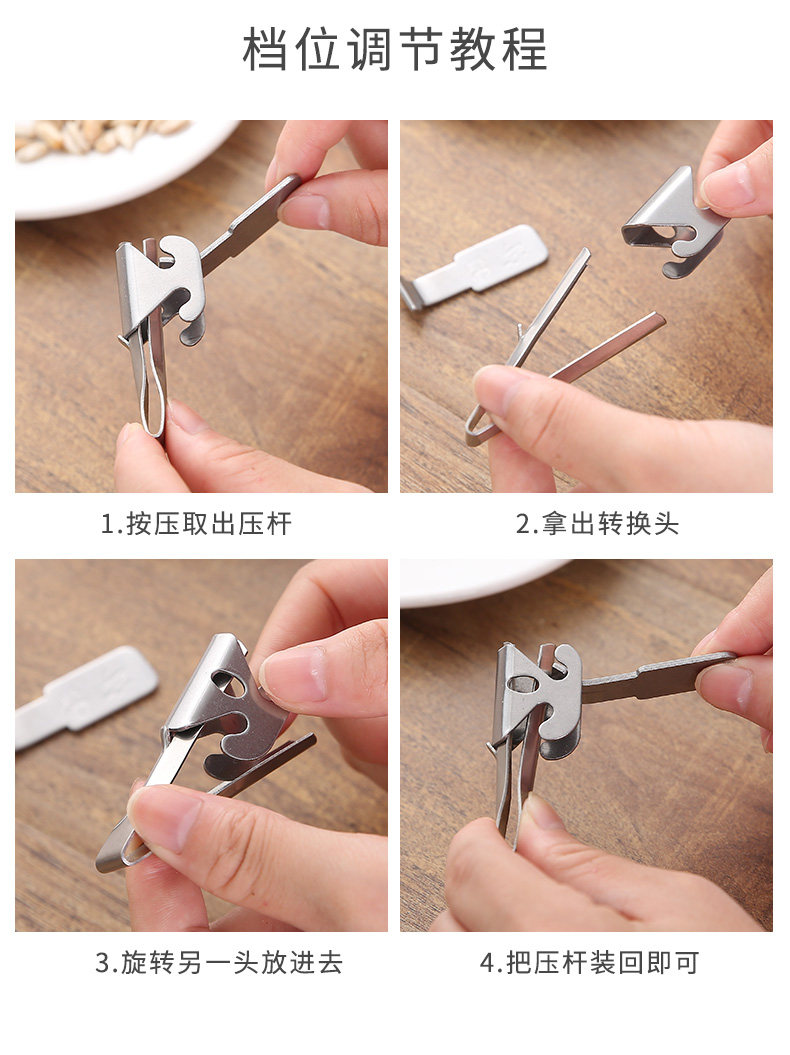 档位调节教程

1.按压取出压杆

2.拿出转换头

3.旋转另一头放进去

4.把压杆装回即可