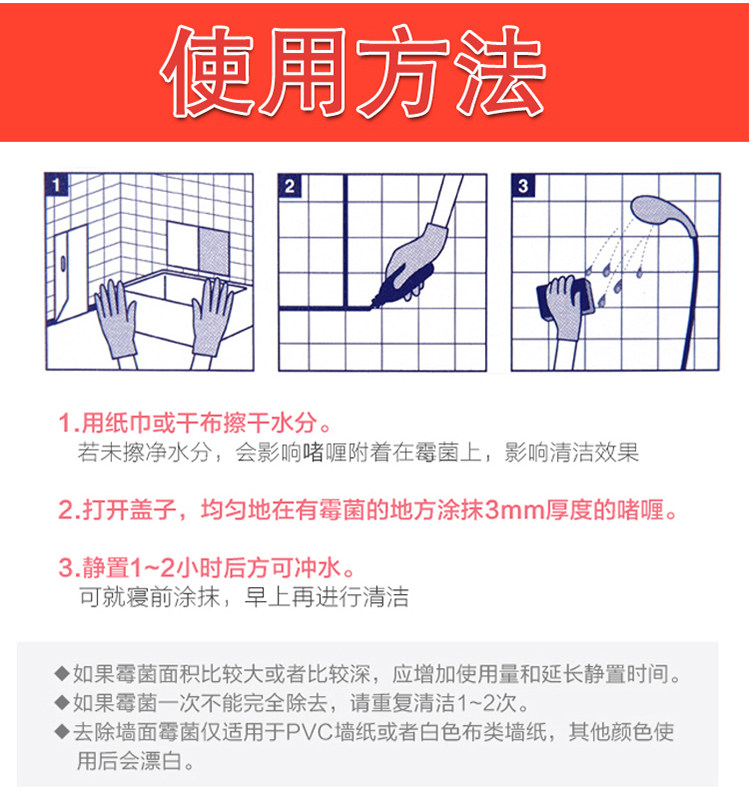 使用方法

1

2

3

1.用纸巾或干布擦干水分。
若未擦净水分，会影响啫喱附着在霉菌上，影响清洁效果

2.打开盖子，均匀地在有霉菌的地方涂抹3mm厚度的啫喱。

3.静置1~2小时后方可冲水。
可就寝前涂抹，早上再进行清洁

◆如果霉菌面积比较大或者比较深，应增加使用量和延长静置时间。
◆如果霉菌一次不能完全除去，请重复清洁1~2次。
◆去除墙面霉菌仅适用于PVC墙纸或者白色布类墙纸，其他颜色使用后会漂白。