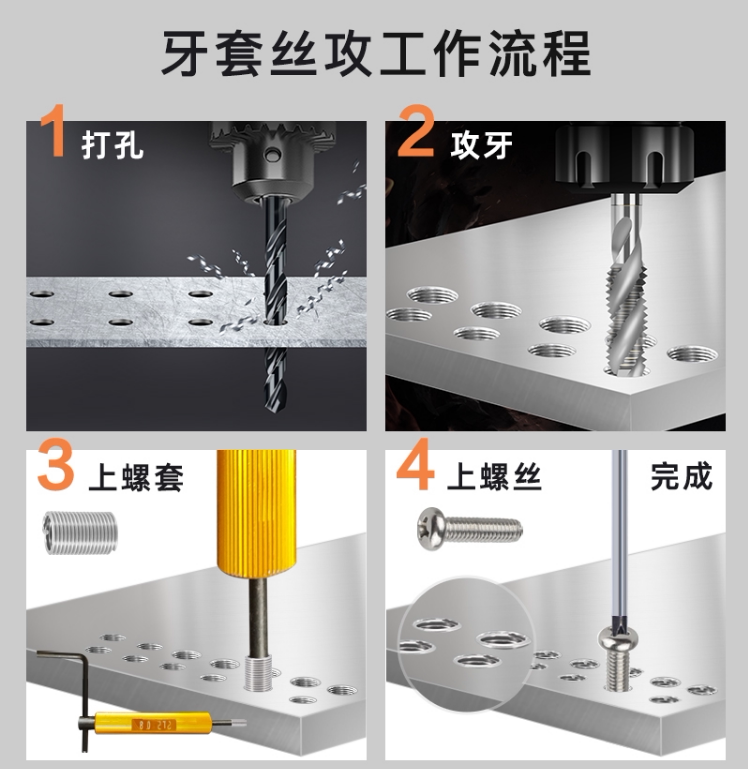 牙套丝攻工作流程

1 打孔

2 攻牙

3 上螺套

4 上螺丝

完成