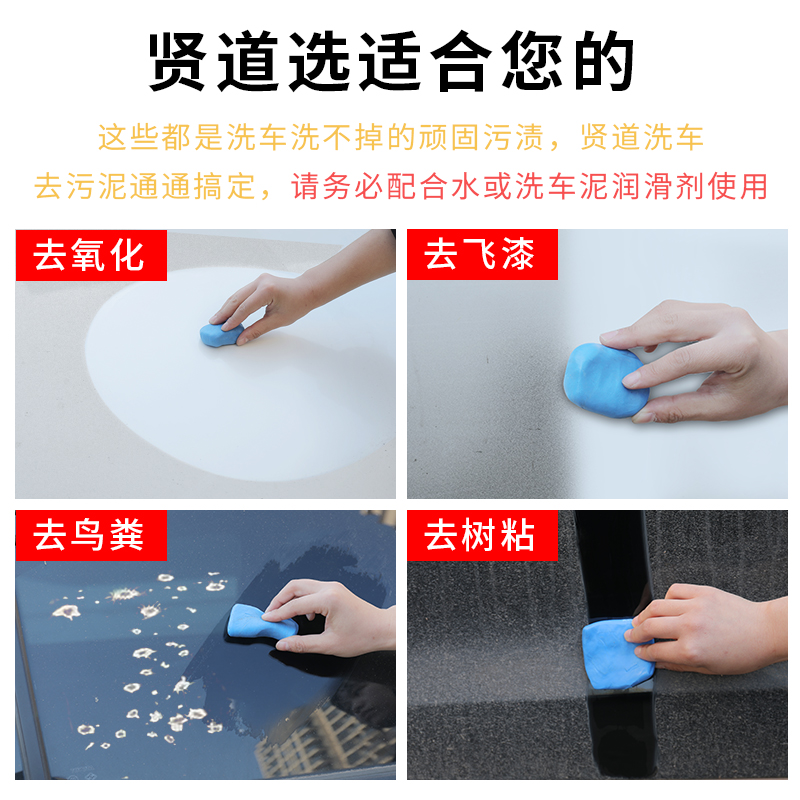 贤道选适合您的

这些都是洗车洗不掉的顽固污渍，贤道洗车去污泥通通搞定，请务必配合水或洗车泥润滑剂使用

去氧化

去飞漆

去鸟粪

去树粘