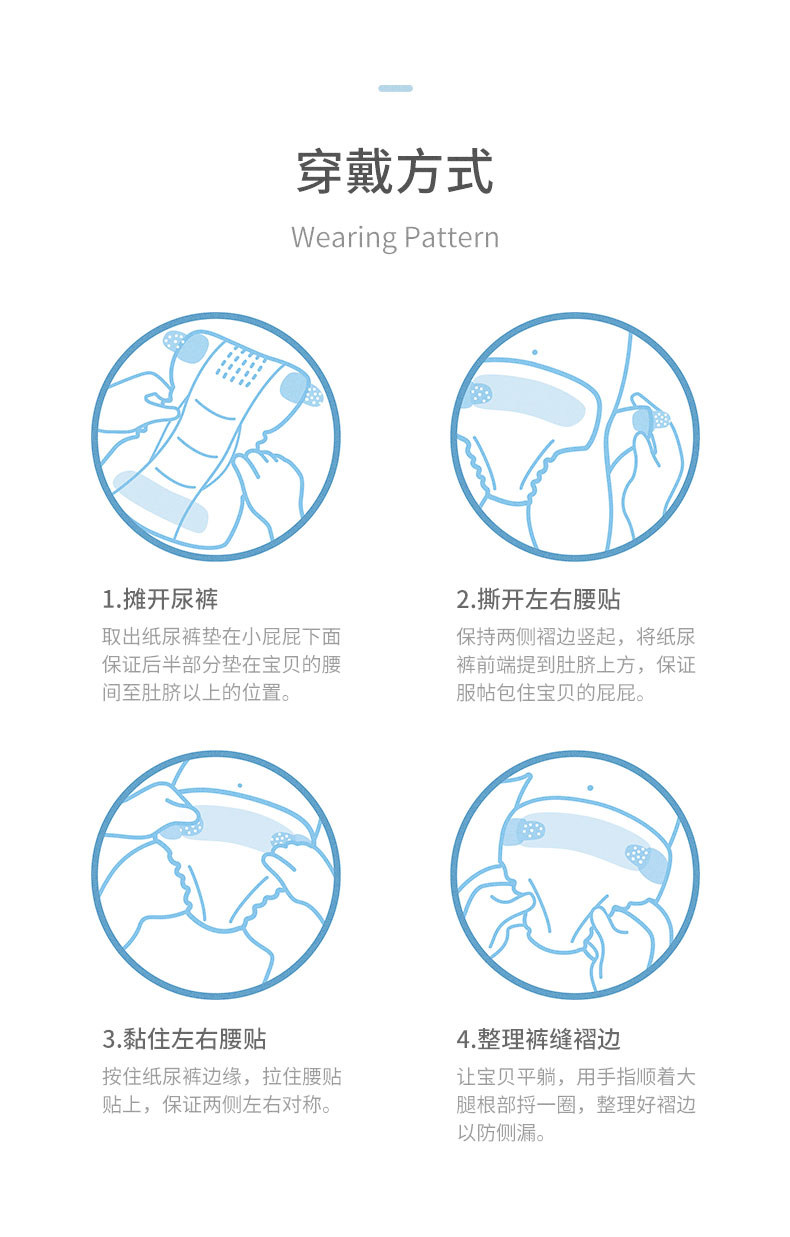 穿戴方式

Wearing Pattern

1.摊开尿裤

取出纸尿裤垫在小屁屁下面保证后半部分垫在宝贝的腰间至肚脐以上的位置。

2.撕开左右腰贴

保持两侧褶边竖起，将纸尿裤前端提到肚脐上方，保证服帖包住宝贝的屁屁。

3.黏住左右腰贴

按住纸尿裤边缘，拉住腰贴贴上，保证两侧左右对称。

4.整理裤缝褶边

让宝贝平躺，用手指顺着大腿根部捋一圈，整理好褶边以防侧漏。