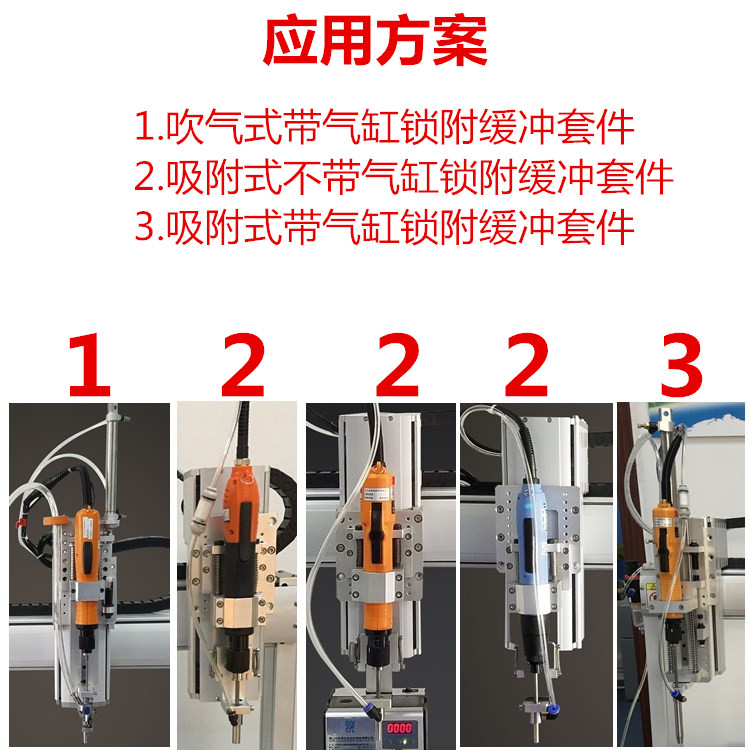 应用方案

1.吹气式带气缸锁附缓冲套件
2.吸附式不带气缸锁附缓冲套件
3.吸附式带气缸锁附缓冲套件

1 2 2 2 3

0000