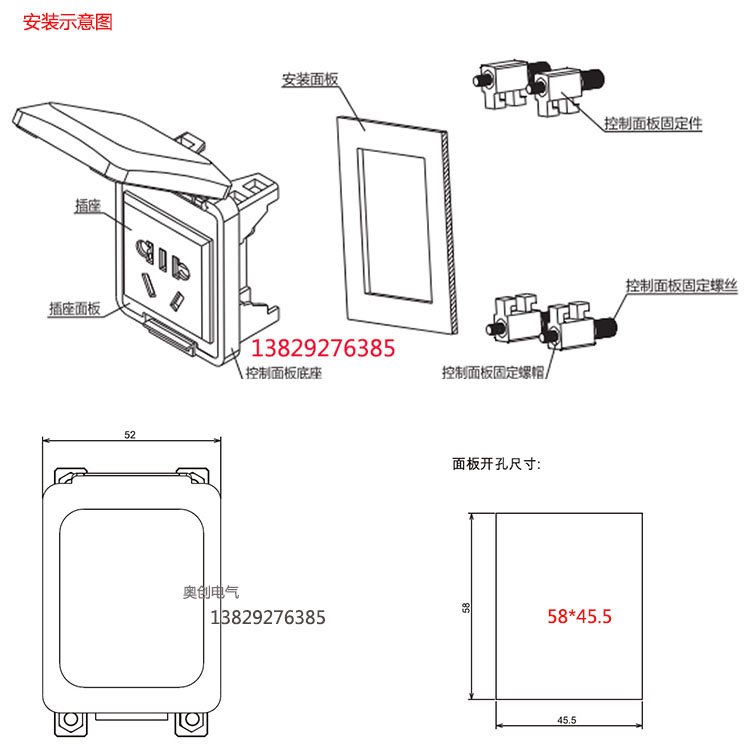 安装示意图

安装面板

控制面板固定件

插座

插座面板

控制面板固定螺丝

13829276385

控制面板底座

控制面板固定螺帽

52

面板开孔尺寸:

奥创电气

13829276385

58

58*45.5

45.5