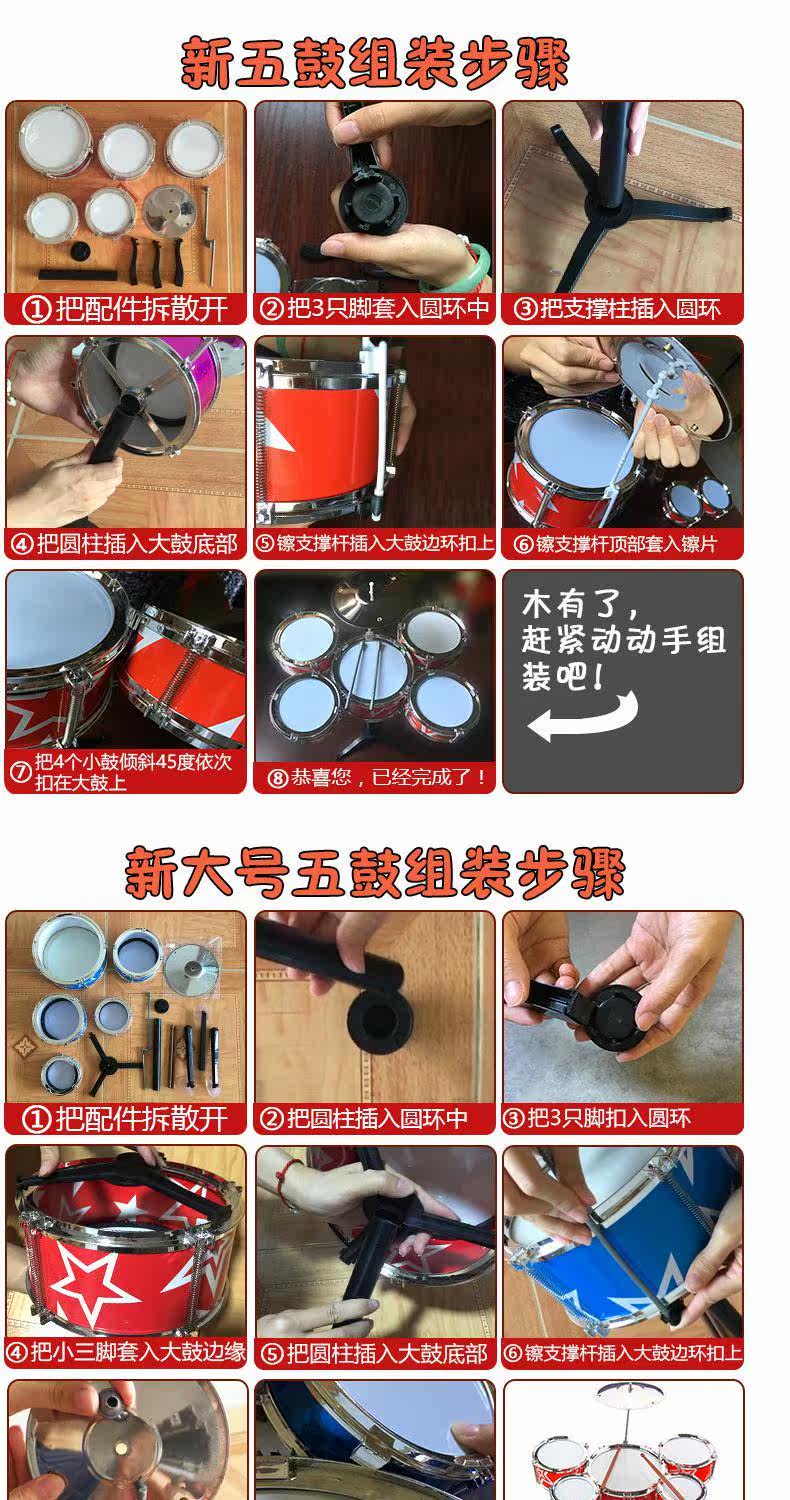 新五鼓组装步骤

①把配件拆散开

②把3只脚套入圆环中

③把支撑柱插入圆环

④把圆柱插入大鼓底部

⑤镲支撑杆插入大鼓边环扣上

⑥镲支撑杆顶部套入镲片

⑦把4个小鼓倾斜45度依次扣在大鼓上

⑧恭喜您，已经完成了！

木有了，赶紧动动手组装吧！

新大号五鼓组装步骤

①把配件拆散开

②把圆柱插入圆环中

③把3只脚扣入圆环

④把小三脚套入大鼓边缘

⑤把圆柱插入大鼓底部

⑥镲支撑杆插入大鼓边环扣上