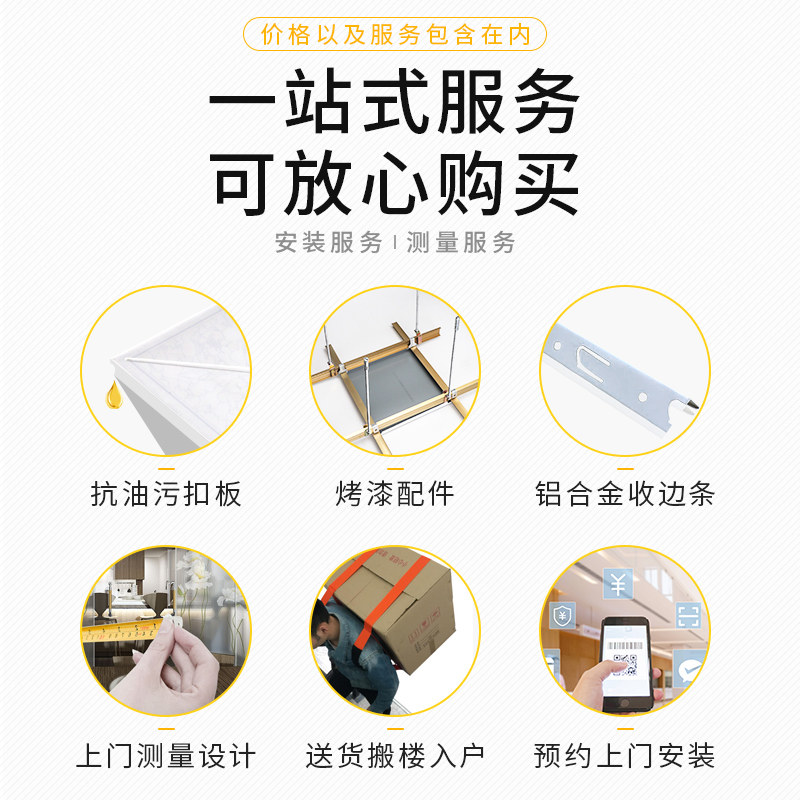 价格以及服务包含在内

一站式服务
可放心购买

安装服务 | 测量服务

抗油污扣板

烤漆配件

铝合金收边条

上门测量设计

送货搬楼入户

预约上门安装