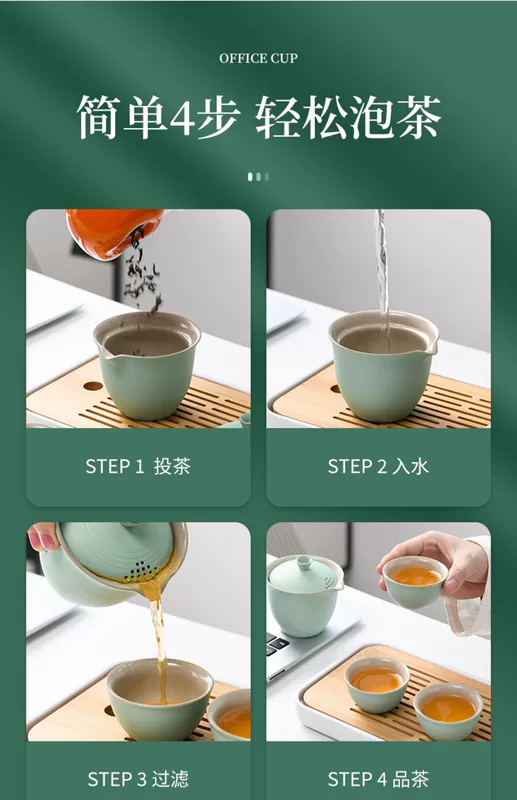 OFFICE CUP

简单4步 轻松泡茶

STEP 1 投茶

STEP 2 入水

STEP 3 过滤

STEP 4 品茶