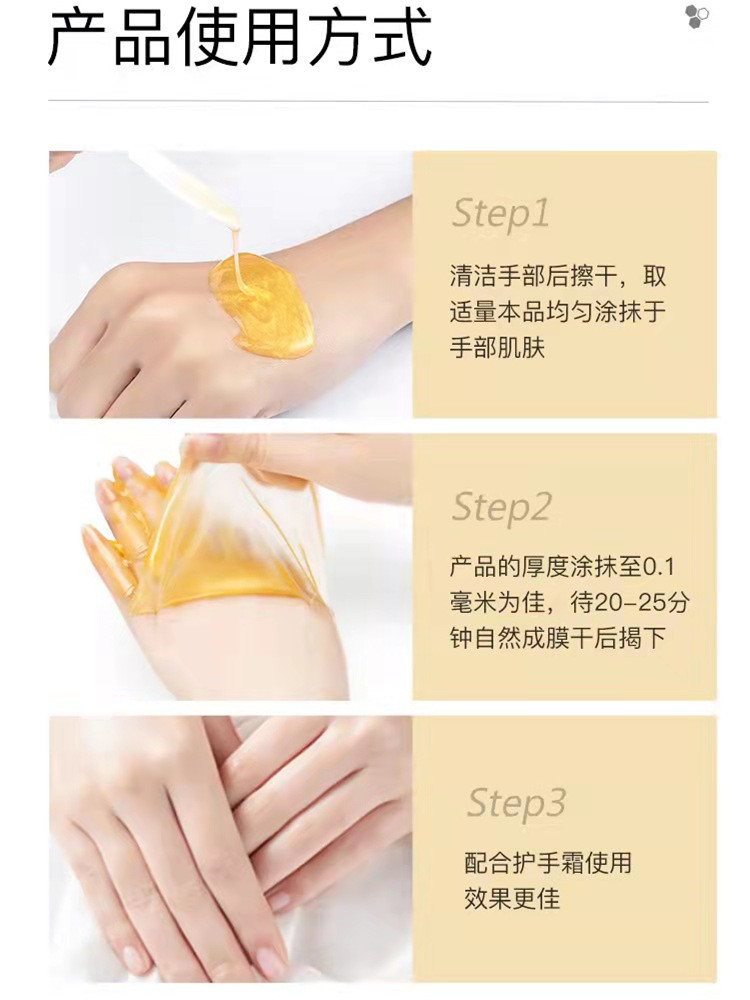 产品使用方式

Step1

清洁手部后擦干，取适量本品均匀涂抹于手部肌肤

Step2

产品的厚度涂抹至0.1毫米为佳，待20-25分钟自然成膜干后揭下

Step3

配合护手霜使用效果更佳