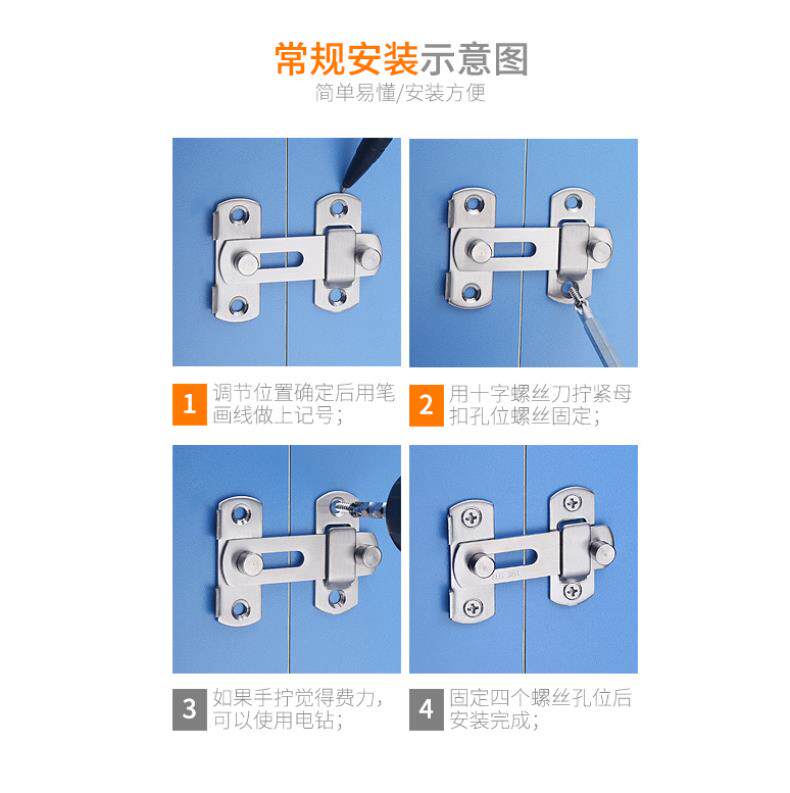 常规安装示意图
简单易懂/安装方便

1 调节位置确定后用笔画线做上记号；

2 用十字螺丝刀拧紧母扣孔位螺丝固定；

3 如果手拧觉得费力，可以使用电钻；

4 固定四个螺丝孔位后安装完成；