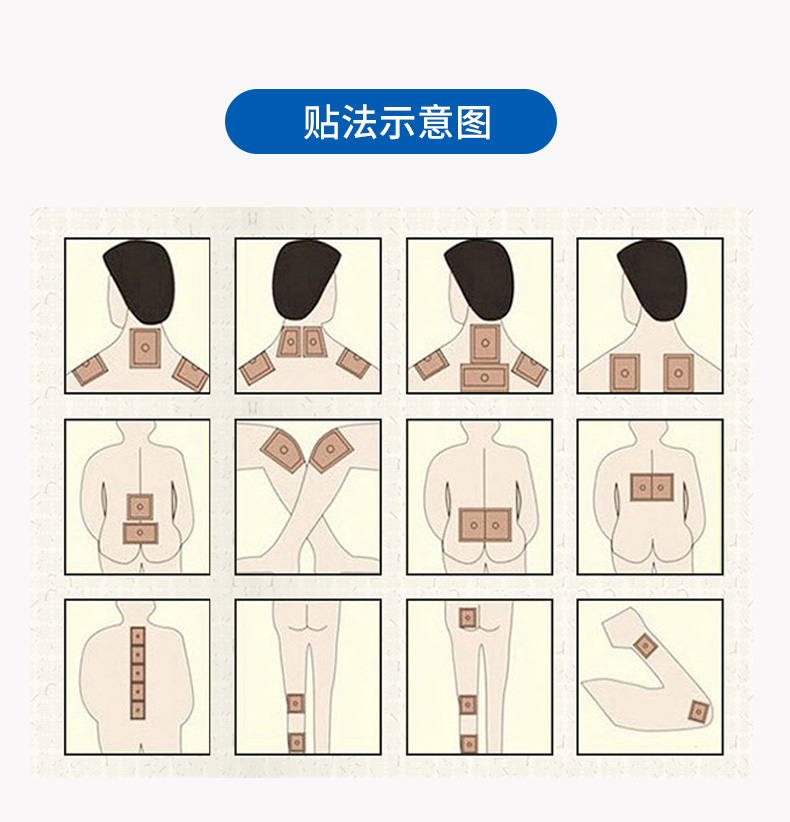 贴法示意图