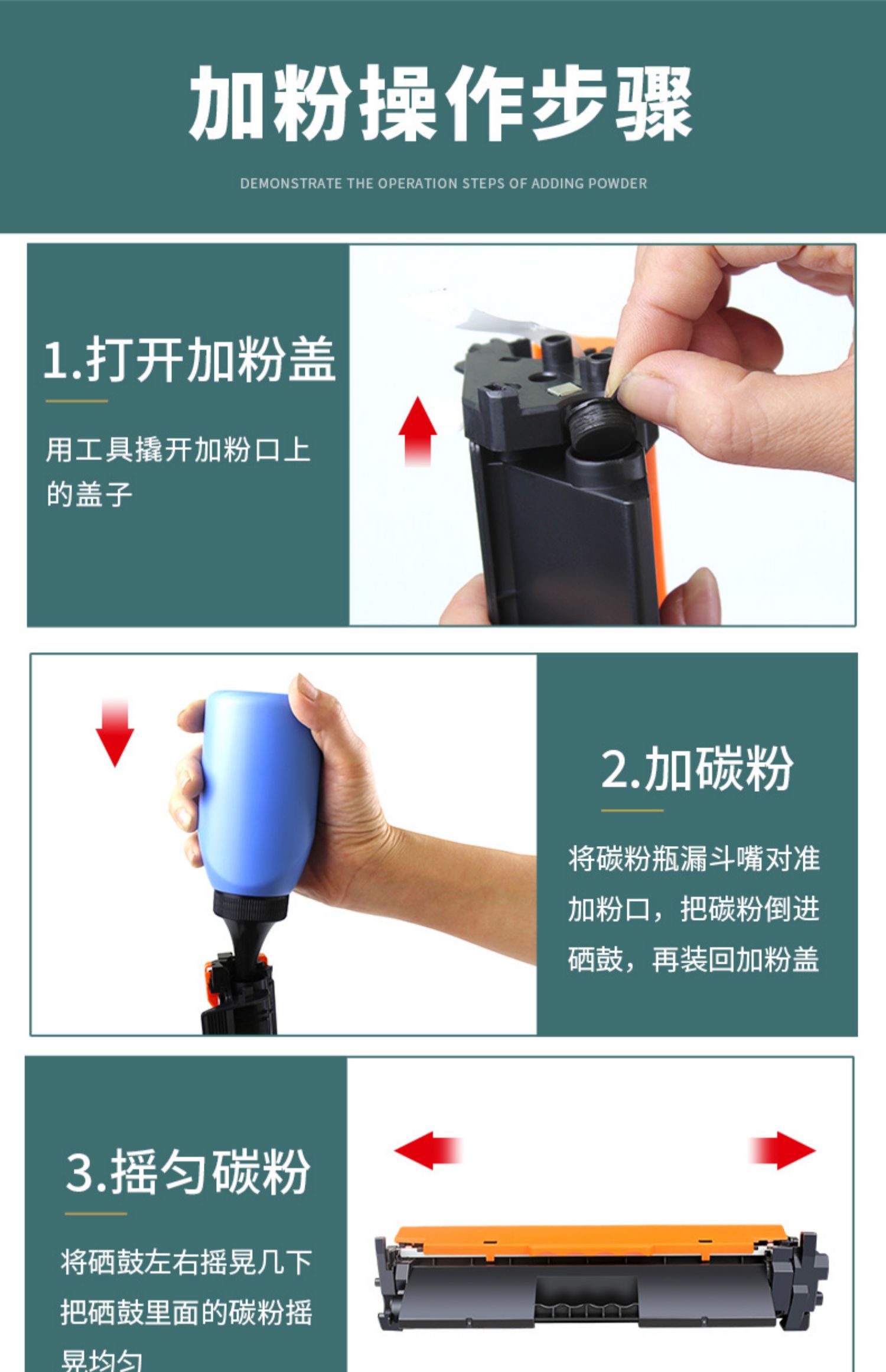 加粉操作步骤

DEMONSTRATE THE OPERATION STEPS OF ADDING POWDER

1.打开加粉盖

用工具撬开加粉口上的盖子

2.加碳粉

将碳粉瓶漏斗嘴对准加粉口，把碳粉倒进硒鼓，再装回加粉盖

3.摇匀碳粉

将硒鼓左右摇晃几下把硒鼓里面的碳粉摇晃均匀