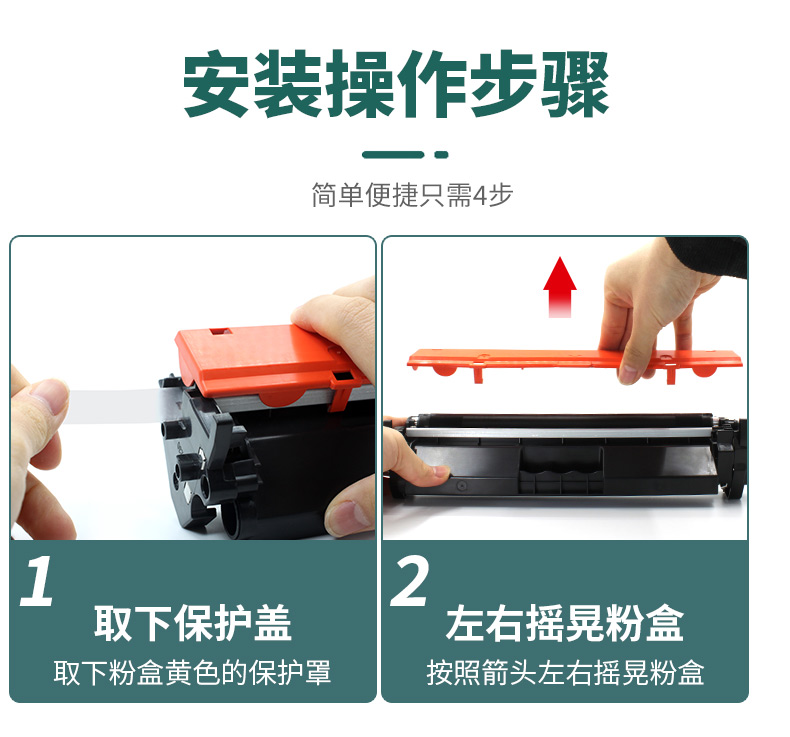 安装操作步骤

简单便捷只需4步

1
取下保护盖
取下粉盒黄色的保护罩

2
左右摇晃粉盒
按照箭头左右摇晃粉盒