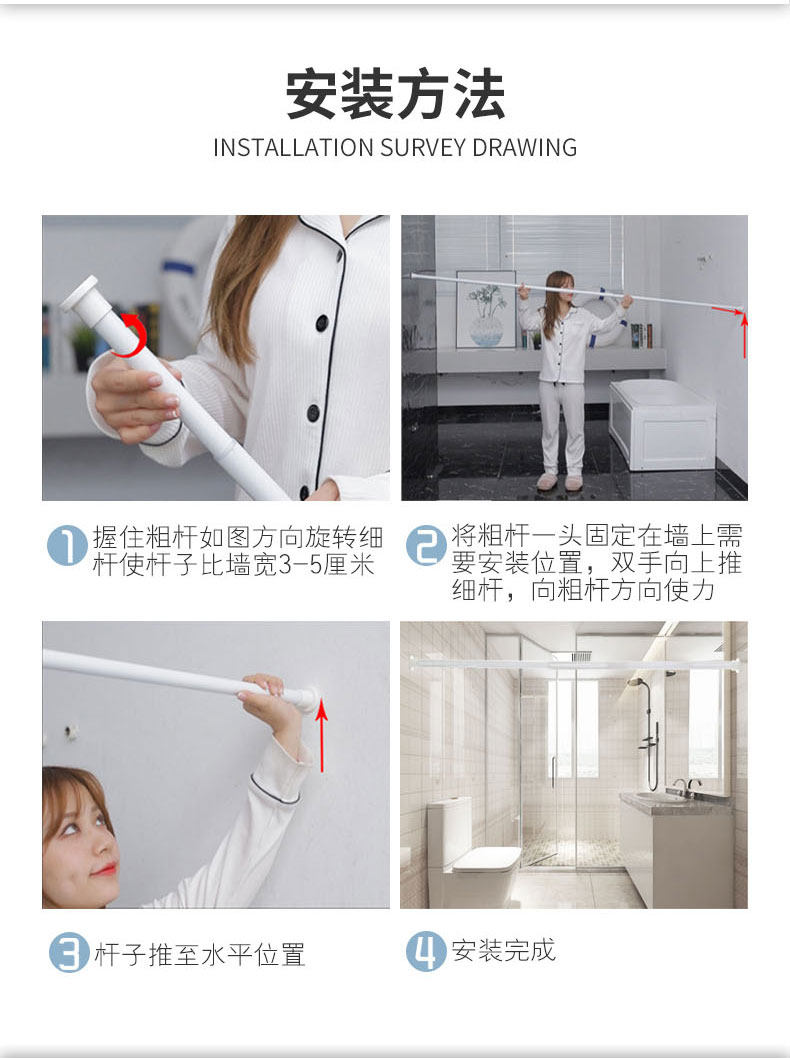 安装方法

INSTALLATION SURVEY DRAWING

1 握住粗杆如图方向旋转细杆使杆子比墙宽3-5厘米

2 将粗杆一头固定在墙上需要安装位置，双手向上推细杆，向粗杆方向使力

3 杆子推至水平位置

4 安装完成