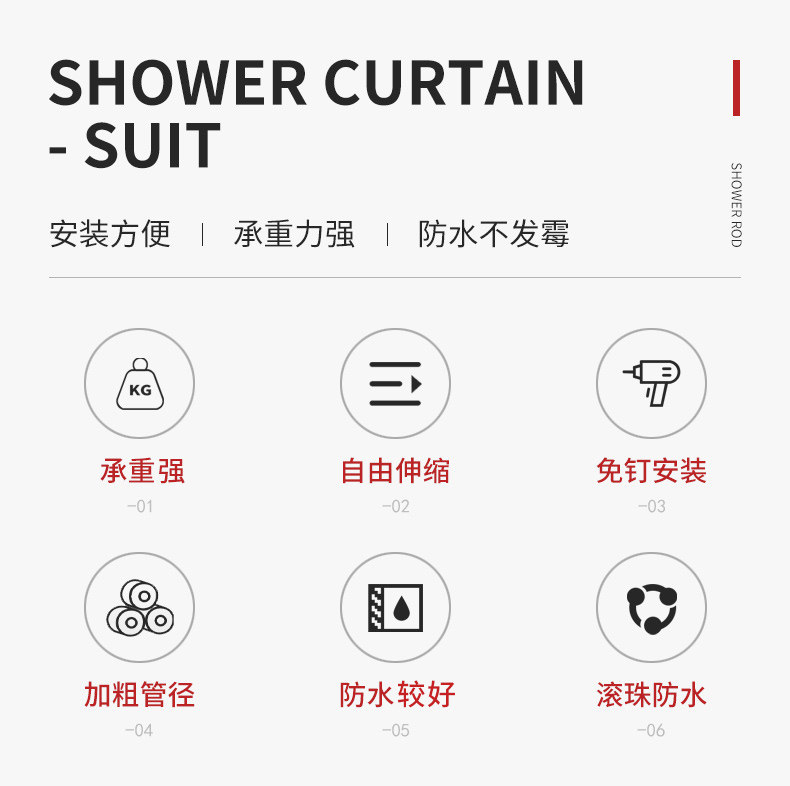 SHOWER CURTAIN - SUIT

SHOWER ROD

安装方便 | 承重力强 | 防水不发霉

KG

承重强
-01

自由伸缩
-02

免钉安装
-03

加粗管径
-04

防水较好
-05

滚珠防水
-06